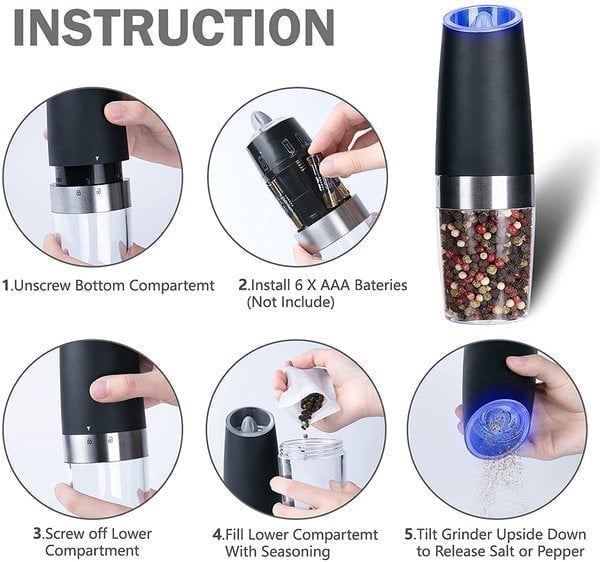 INSTRUCTION

1.Unscrew Bottom Compartemt

2.Install 6 X AAA Bateries (Not Include)

3.Screw off Lower Compartment

4.Fill Lower Compartemt With Seasoning

5.Tilt Grinder Upside Down to Release Salt or Pepper