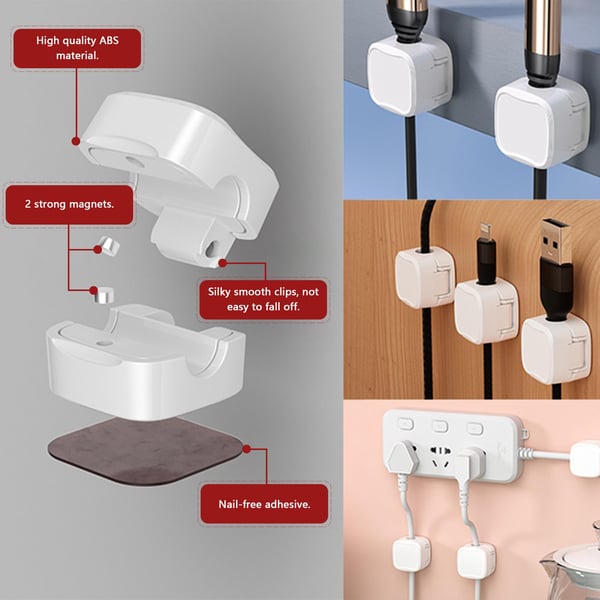 High quality ABS material.

2 strong magnets.

Silky smooth clips, not easy to fall off.

Nail-free adhesive.