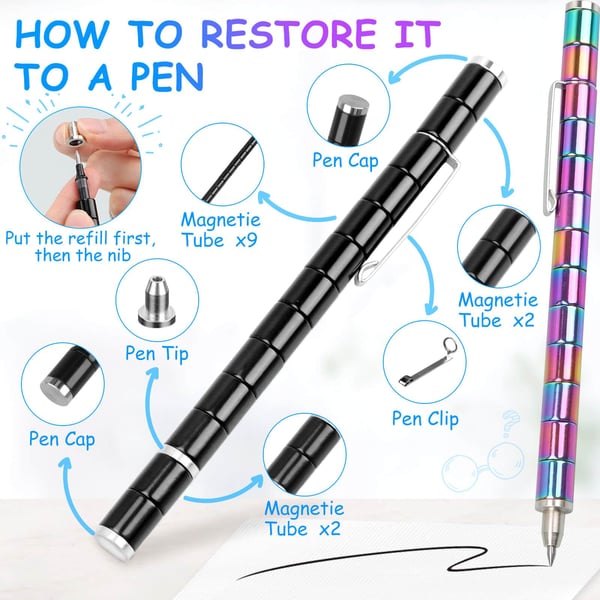 HOW TO RESTORE IT TO A PEN

Put the refill first, then the nib

Magnetie Tube x9

Pen Cap

Magnetie Tube x2

Pen Tip

Pen Clip

Pen Cap

Magnetie Tube x2