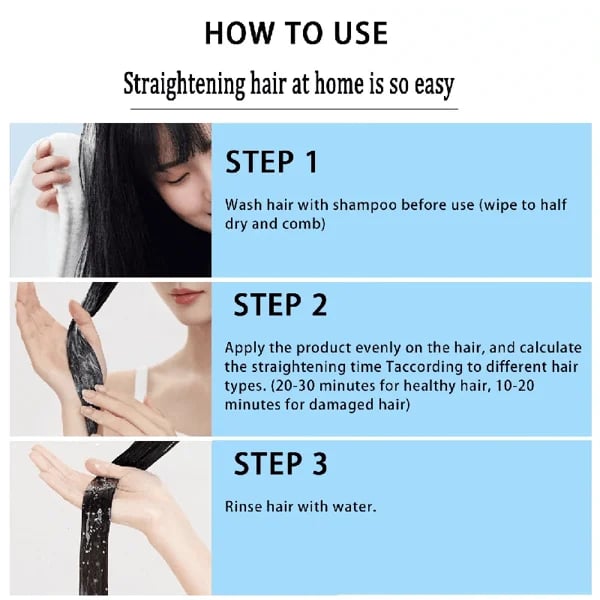 HOW TO USE

Straightening hair at home is so easy

STEP 1

Wash hair with shampoo before use (wipe to half dry and comb)

STEP 2

Apply the product evenly on the hair, and calculate the straightening time Taccording to different hair types. (20-30 minutes for healthy hair, 10-20 minutes for damaged hair)

STEP 3

Rinse hair with water.