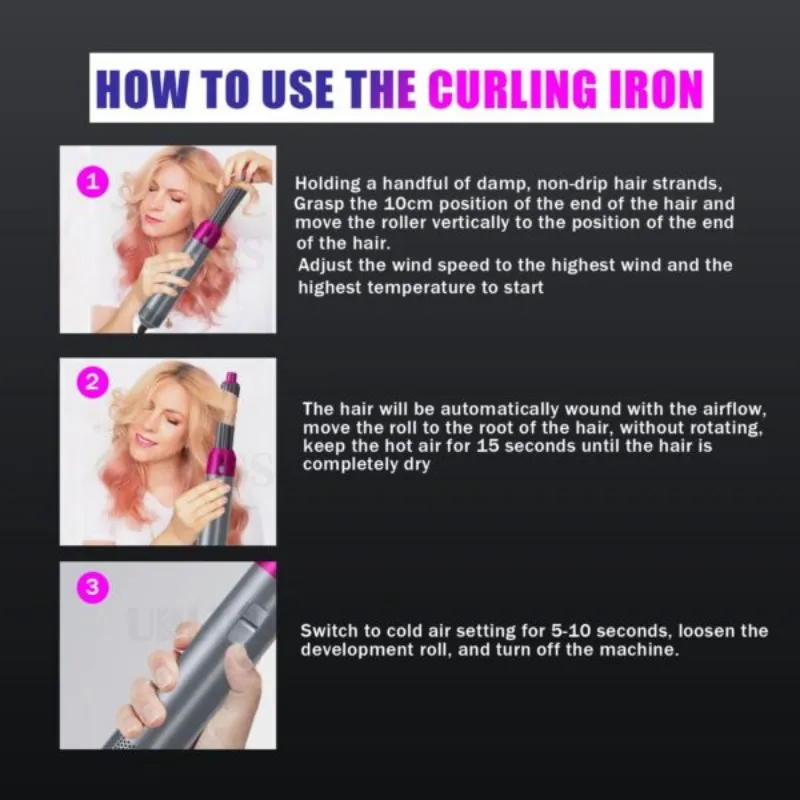 HOW TO USE THE CURLING IRON

1

Holding a handful of damp, non-drip hair strands, Grasp the 10cm position of the end of the hair and move the roller vertically to the position of the end of the hair.

Adjust the wind speed to the highest wind and the highest temperature to start

2

The hair will be automatically wound with the airflow, move the roll to the root of the hair, without rotating, keep the hot air for 15 seconds until the hair is completely dry

3

Switch to cold air setting for 5-10 seconds, loosen the development roll, and turn off the machine.