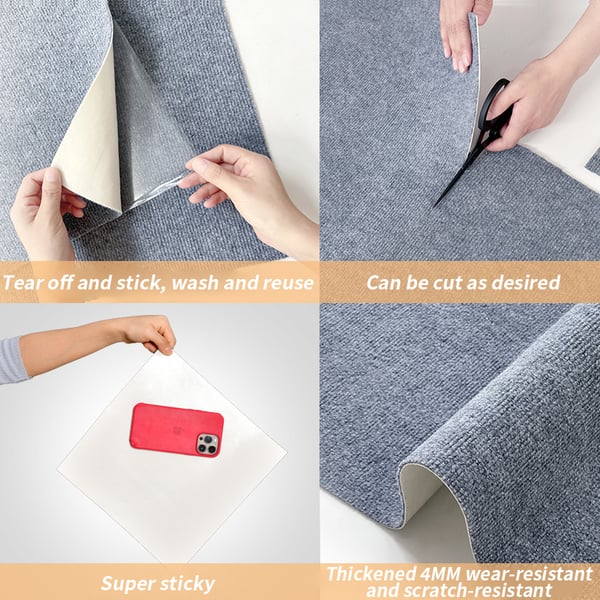 Tear off and stick, wash and reuse

Can be cut as desired

Super sticky

Thickened 4MM wear-resistant and scratch-resistant