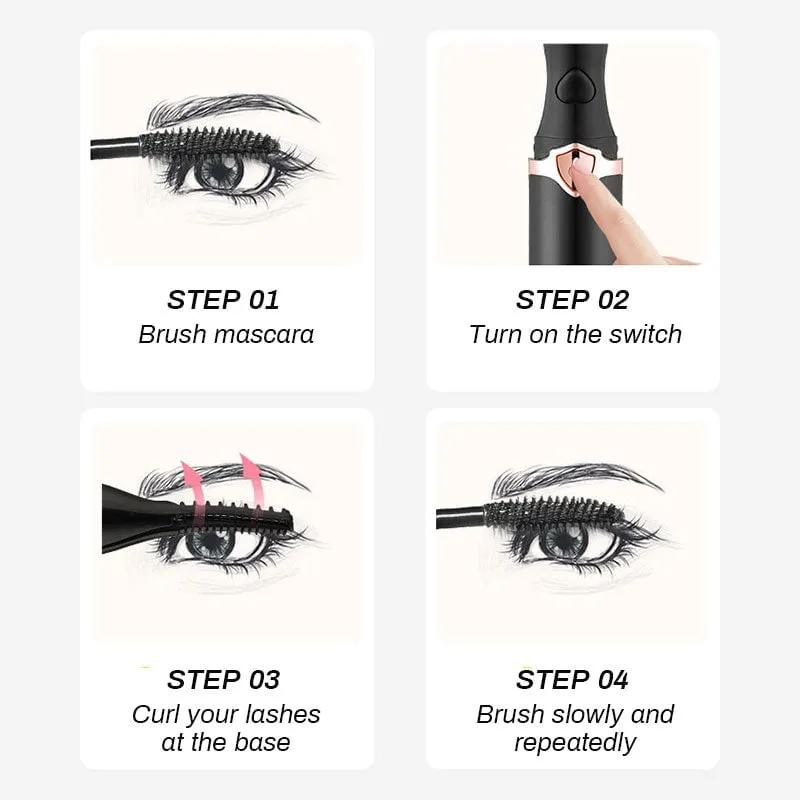 STEP 01
Brush mascara

STEP 02
Turn on the switch

STEP 03
Curl your lashes at the base

STEP 04
Brush slowly and repeatedly