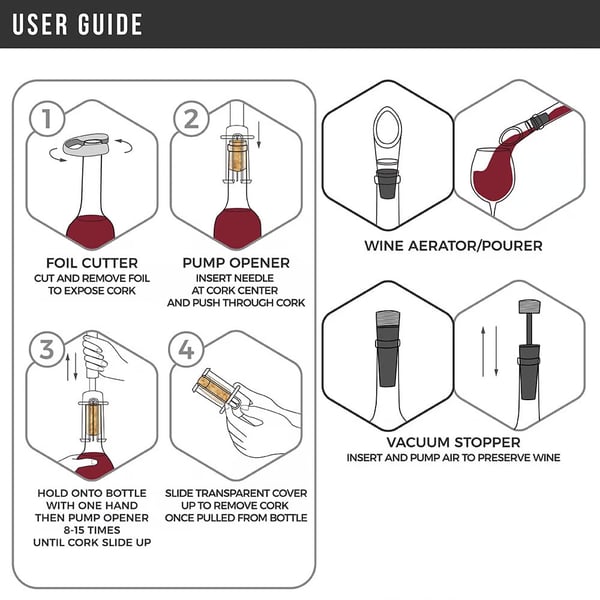 USER GUIDE

1

FOIL CUTTER
CUT AND REMOVE FOIL TO EXPOSE CORK

2

PUMP OPENER
INSERT NEEDLE AT CORK CENTER AND PUSH THROUGH CORK

3

HOLD ONTO BOTTLE WITH ONE HAND THEN PUMP OPENER 8-15 TIMES UNTIL CORK SLIDE UP

4

SLIDE TRANSPARENT COVER UP TO REMOVE CORK ONCE PULLED FROM BOTTLE

WINE AERATOR/POURER

VACUUM STOPPER
INSERT AND PUMP AIR TO PRESERVE WINE