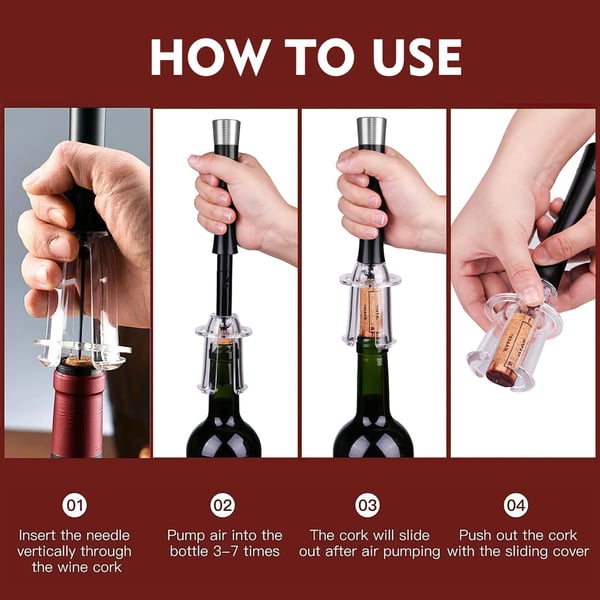 HOW TO USE

01
Insert the needle vertically through the wine cork

02
Pump air into the bottle 3–7 times

03
The cork will slide out after air pumping

04
Push out the cork with the sliding cover