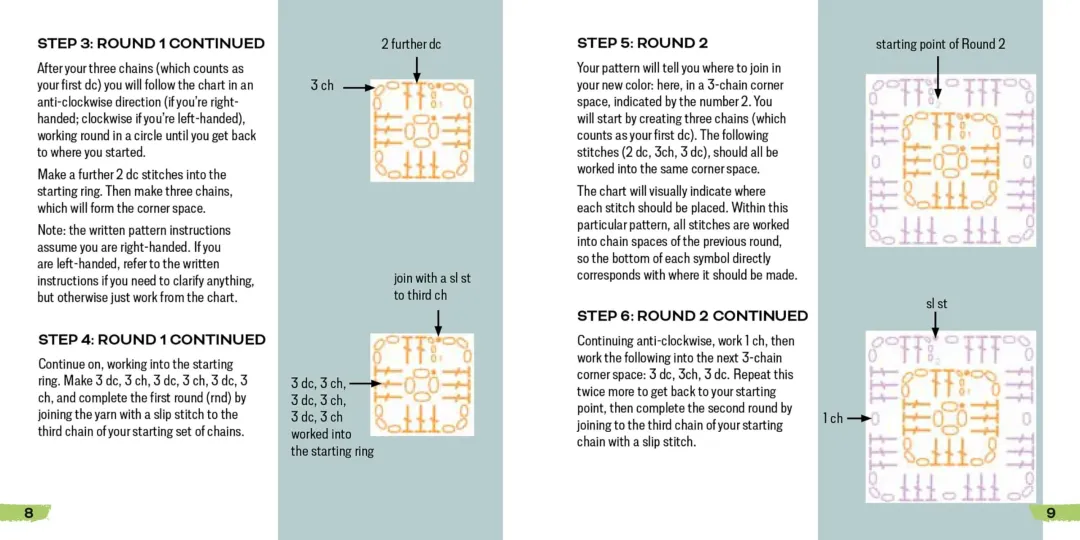 STEP 3: ROUND 1 CONTINUED

After your three chains (which counts as your first dc) you will follow the chart in an anti-clockwise direction (if you're right-handed; clockwise if you're left-handed), working round in a circle until you get back to where you started.

Make a further 2 dc stitches into the starting ring. Then make three chains, which will form the corner space.

Note: the written pattern instructions assume you are right-handed. If you are left-handed, refer to the written instructions if you need to clarify anything, but otherwise just work from the chart.

STEP 4: ROUND 1 CONTINUED

Continue on, working into the starting ring. Make 3 dc, 3 ch, 3 dc, 3 ch, 3 dc, 3 ch, and complete the first round (rnd) by joining the yarn with a slip stitch to the third chain of your starting set of chains.

2 further dc

3 ch

join with a sl st to third ch

3 dc, 3 ch, 3 dc, 3 ch, 3 dc, 3 ch worked into the starting ring

8

STEP 5: ROUND 2

Your pattern will tell you where to join in your new color: here, in a 3-chain corner space, indicated by the number 2. You will start by creating three chains (which counts as your first dc). The following stitches (2 dc, 3ch, 3 dc), should all be worked into the same corner space.

The chart will visually indicate where each stitch should be placed. Within this particular pattern, all stitches are worked into chain spaces of the previous round, so the bottom of each symbol directly corresponds with where it should be made.

STEP 6: ROUND 2 CONTINUED

Continuing anti-clockwise, work 1 ch, then work the following into the next 3-chain corner space: 3 dc, 3ch, 3 dc. Repeat this twice more to get back to your starting point, then complete the second round by joining to the third chain of your starting chain with a slip stitch.

starting point of Round 2

sl st

1 ch

9