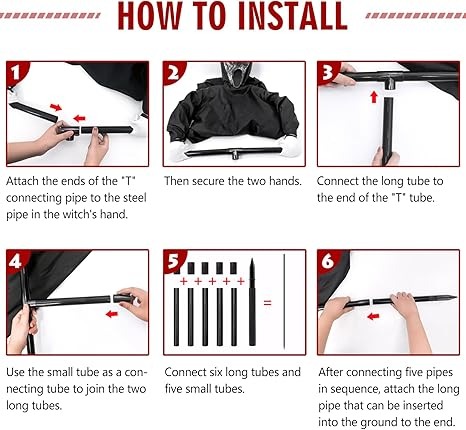 HOW TO INSTALL

1

Attach the ends of the "T" connecting pipe to the steel pipe in the witch's hand.

2

Then secure the two hands.

3

Connect the long tube to the end of the "T" tube.

4

Use the small tube as a connecting tube to join the two long tubes.

5

+ + + + +

=

Connect six long tubes and five small tubes.

6

After connecting five pipes in sequence, attach the long pipe that can be inserted into the ground to the end.