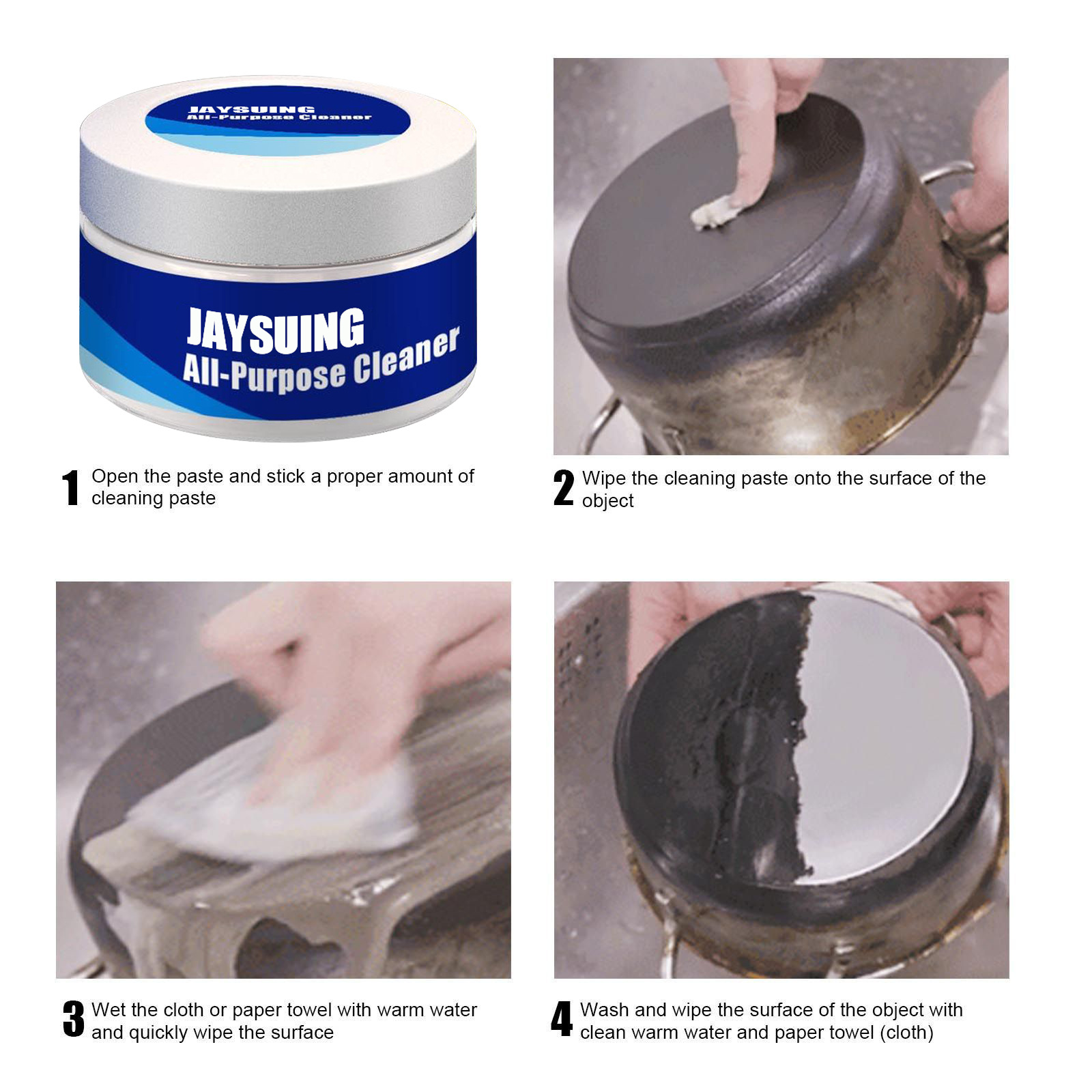 JAYSUING
All-Purpose Cleaner

JAYSUING
All-Purpose Cleaner

1 Open the paste and stick a proper amount of cleaning paste

2 Wipe the cleaning paste onto the surface of the object

3 Wet the cloth or paper towel with warm water and quickly wipe the surface

4 Wash and wipe the surface of the object with clean warm water and paper towel (cloth)