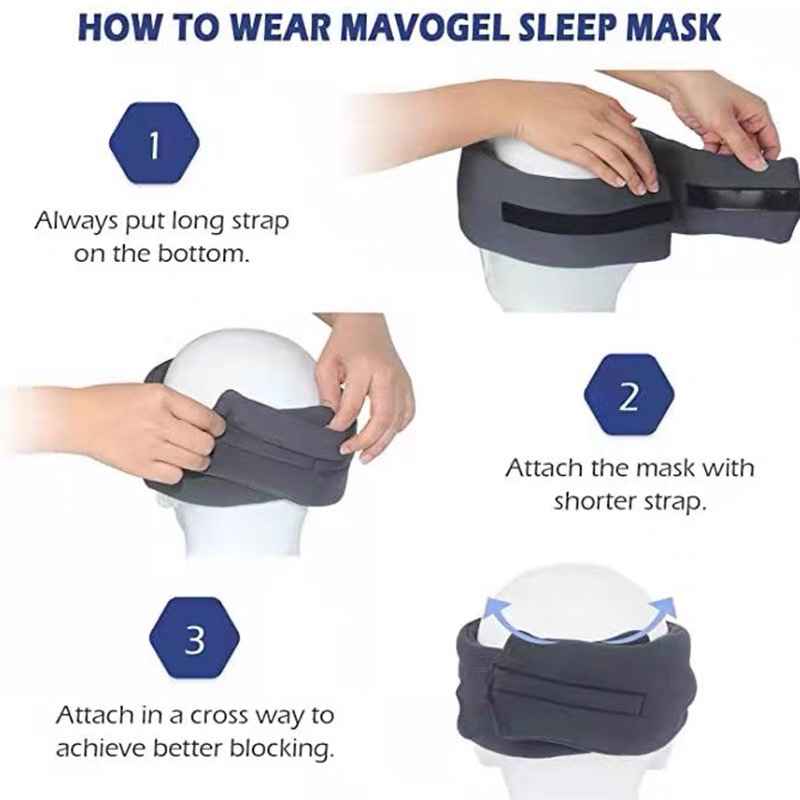 HOW TO WEAR MAVOGEL SLEEP MASK

1

Always put long strap on the bottom.

2

Attach the mask with shorter strap.

3

Attach in a cross way to achieve better blocking.