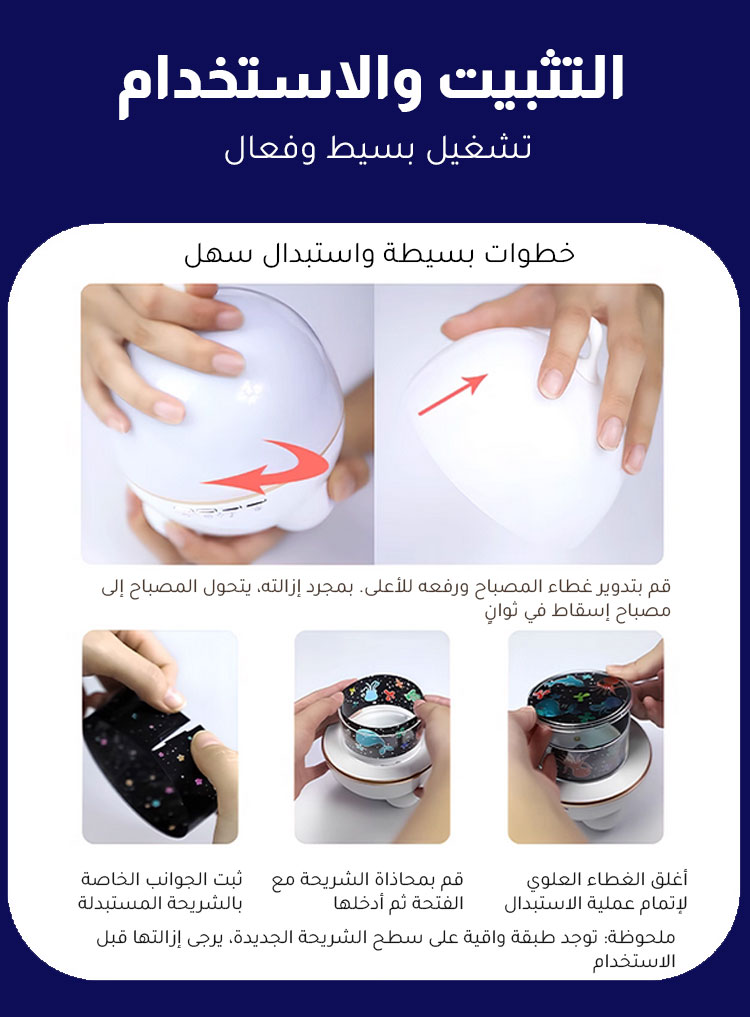 التثبيت والاستخدام

تشغيل بسيط وفعال

خطوات بسيطة واستبدال سهل

قم بتدوير غطاء المصباح ورفعه للأعلى. بمجرد إزالته، يتحول المصباح إلى مصباح إسقاط في ثوانٍ

أغلق الغطاء العلوي لإتمام عملية الاستبدال

قم بمحاذاة الشريحة مع الفتحة ثم أدخلها

ثبت الجوانب الخاصة بالشريحة المستبدلة

ملحوظة: توجد طبقة واقية على سطح الشريحة الجديدة، يرجى إزالتها قبل الاستخدام