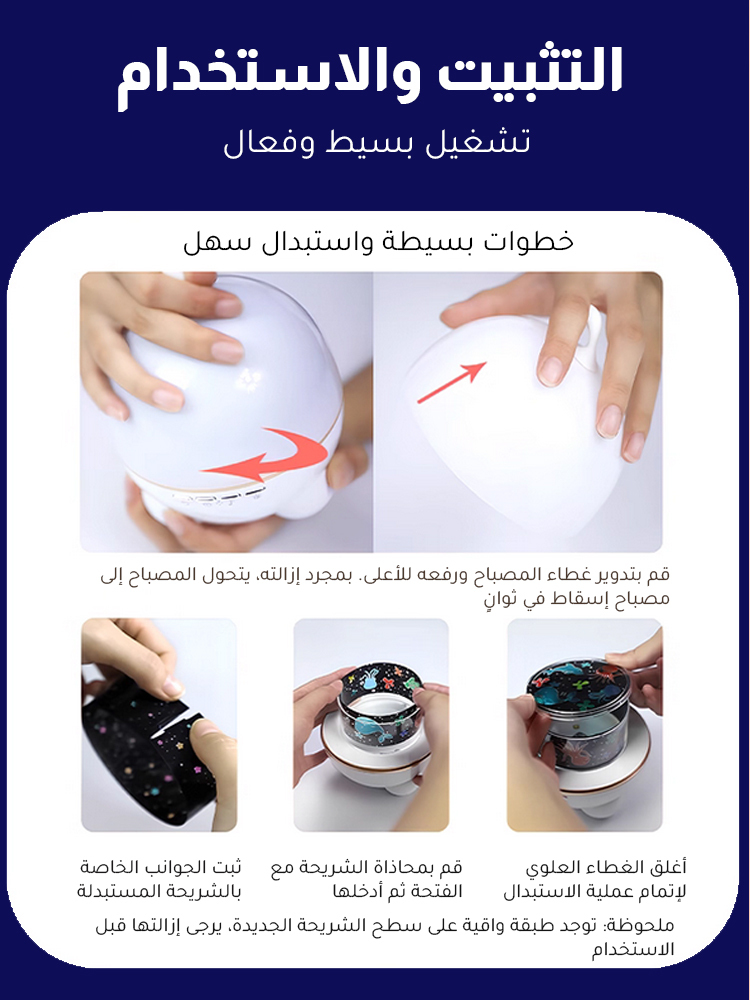 التثبيت والاستخدام

تشغيل بسيط وفعال

خطوات بسيطة واستبدال سهل

قم بتدوير غطاء المصباح ورفعه للأعلى. بمجرد إزالته، يتحول المصباح إلى مصباح إسقاط في ثوانٍ

ثبت الجوانب الخاصة بالشريحة المستبدلة

قم بمحاذاة الشريحة مع الفتحة ثم أدخلها

أغلق الغطاء العلوي لإتمام عملية الاستبدال

ملحوظة: توجد طبقة واقية على سطح الشريحة الجديدة، يرجى إزالتها قبل الاستخدام