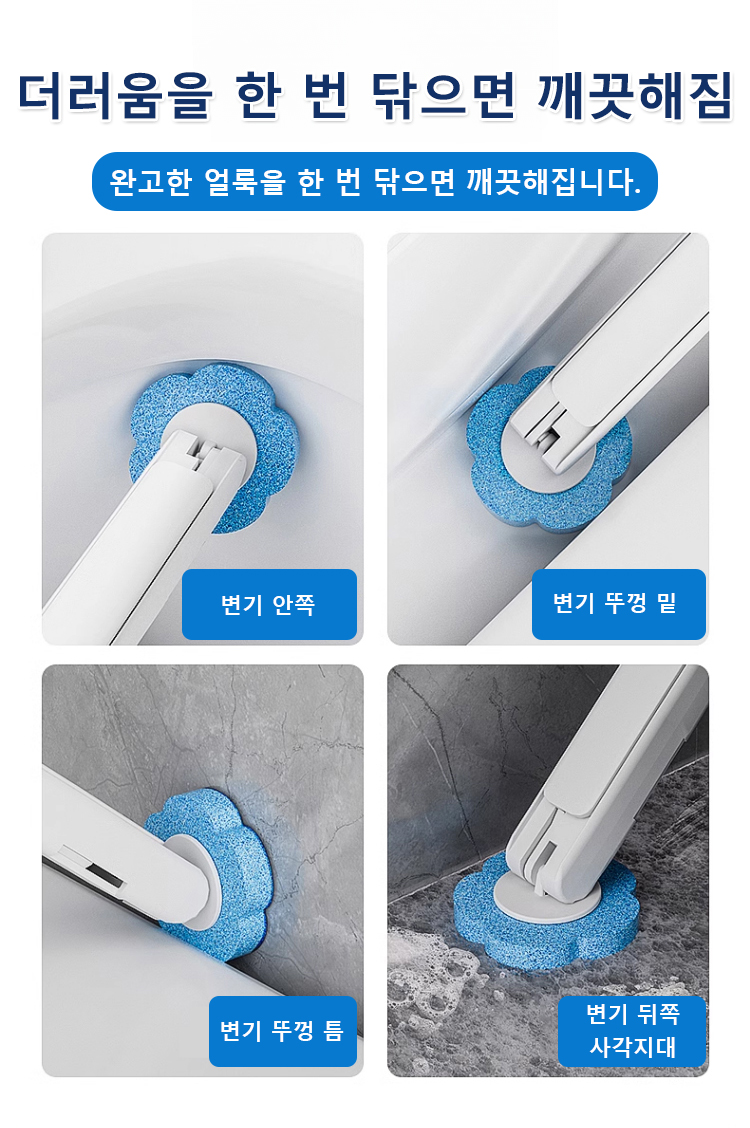 더러움을 한 번 닦으면 깨끗해짐

완고한 얼룩을 한 번 닦으면 깨끗해집니다.

변기 안쪽

변기 뚜껑 밑

변기 뚜껑 틈

변기 뒤쪽 사각지대