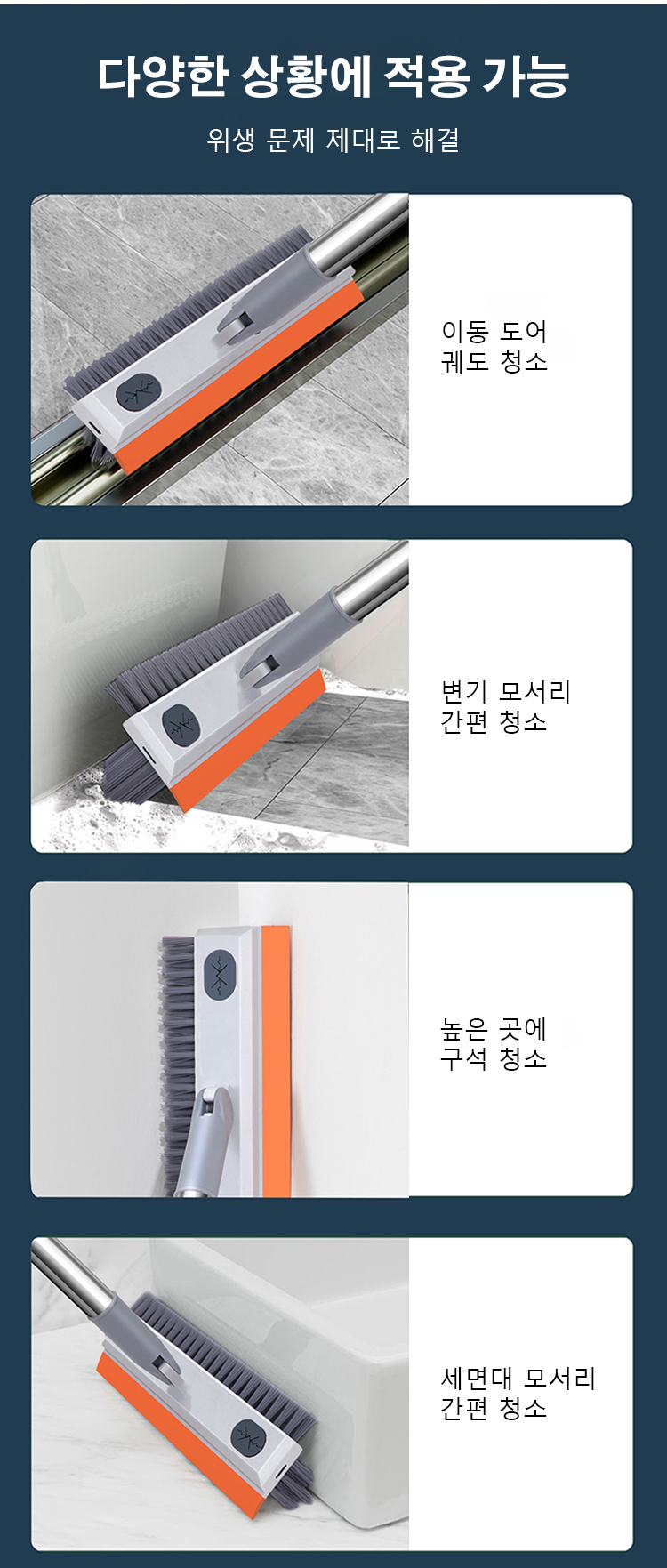 다양한 상황에 적용 가능

위생 문제 제대로 해결

이동 도어
궤도 청소

변기 모서리
간편 청소

높은 곳에
구석 청소

세면대 모서리
간편 청소