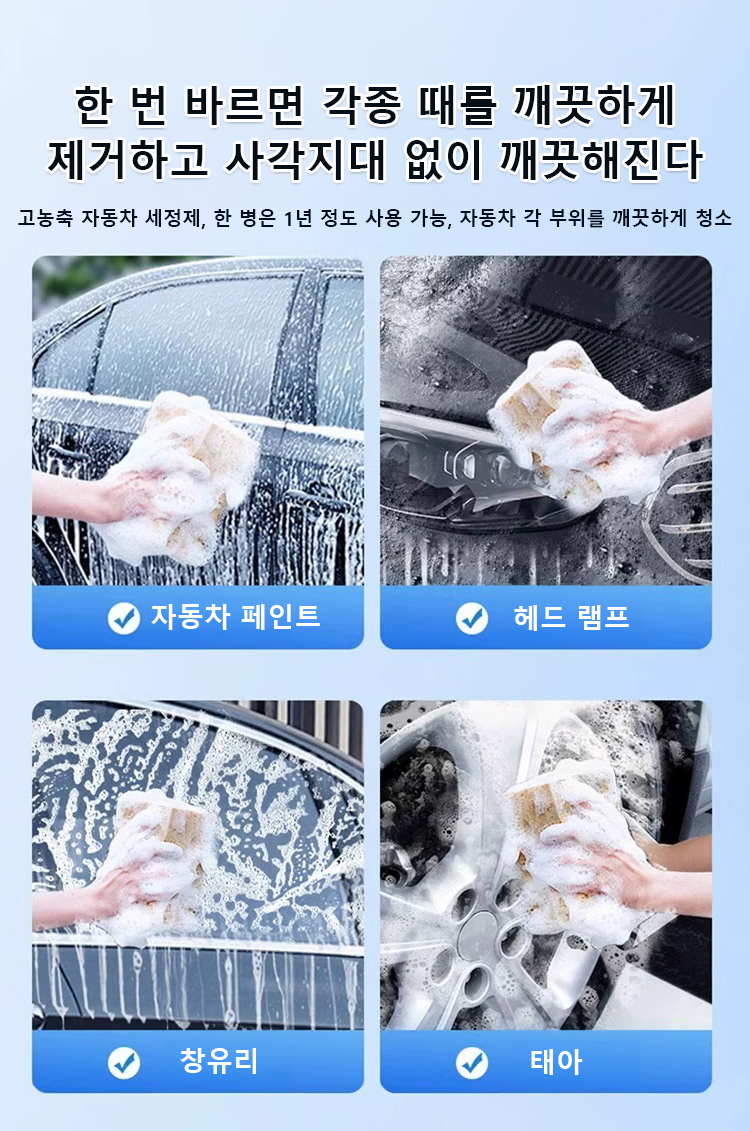 한 번 바르면 각종 때를 깨끗하게 제거하고 사각지대 없이 깨끗해진다

고농축 자동차 세정제, 한 병은 1년 정도 사용 가능, 자동차 각 부위를 깨끗하게 청소

자동차 페인트

헤드 램프

창유리

태아