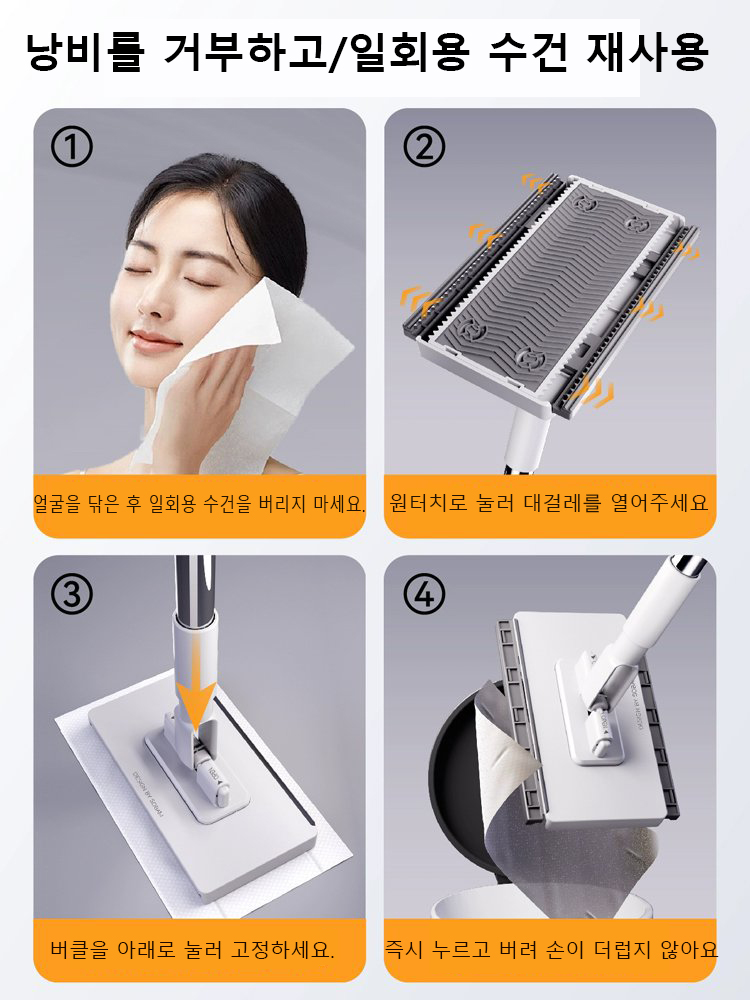 낭비를 거부하고/일회용 수건 재사용

①

얼굴을 닦은 후 일회용 수건을 버리지 마세요.

②

원터치로 눌러 대걸레를 열어주세요

③

버클을 아래로 눌러 고정하세요.

④

즉시 누르고 버려 손이 더럽지 않아요