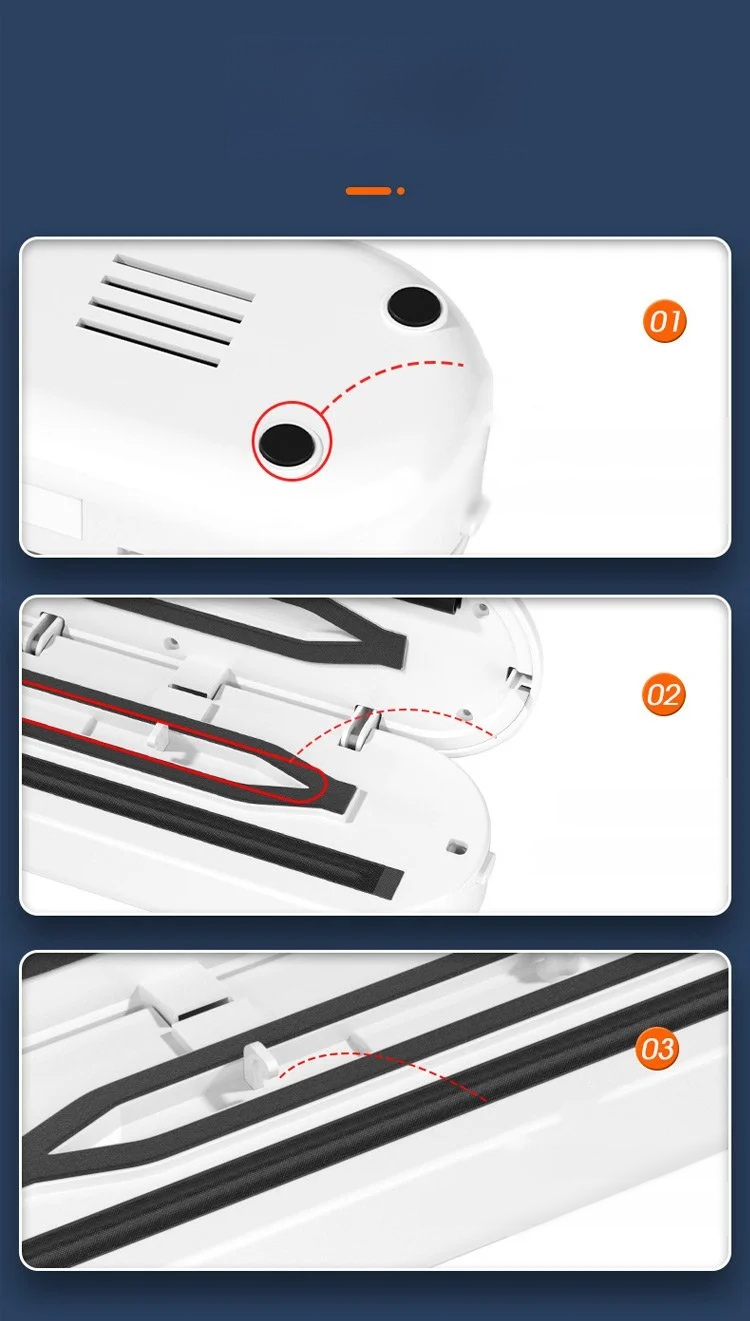 01

02

03