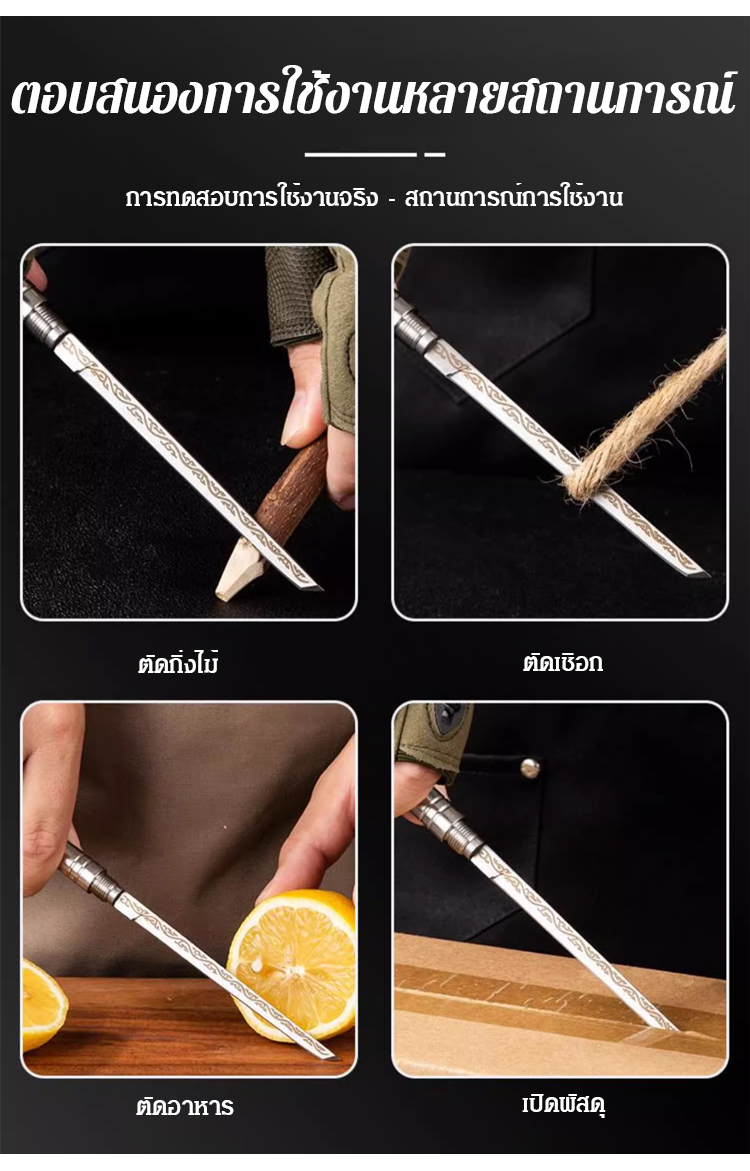 ตอบสนองการใช้งานหลายสถานการณ์

การทดสอบการใช้งานจริง - สถานการณ์การใช้งาน

ตัดกิ่งไม้

ตัดเชือก

ตัดอาหาร

เปิดพัสดุ