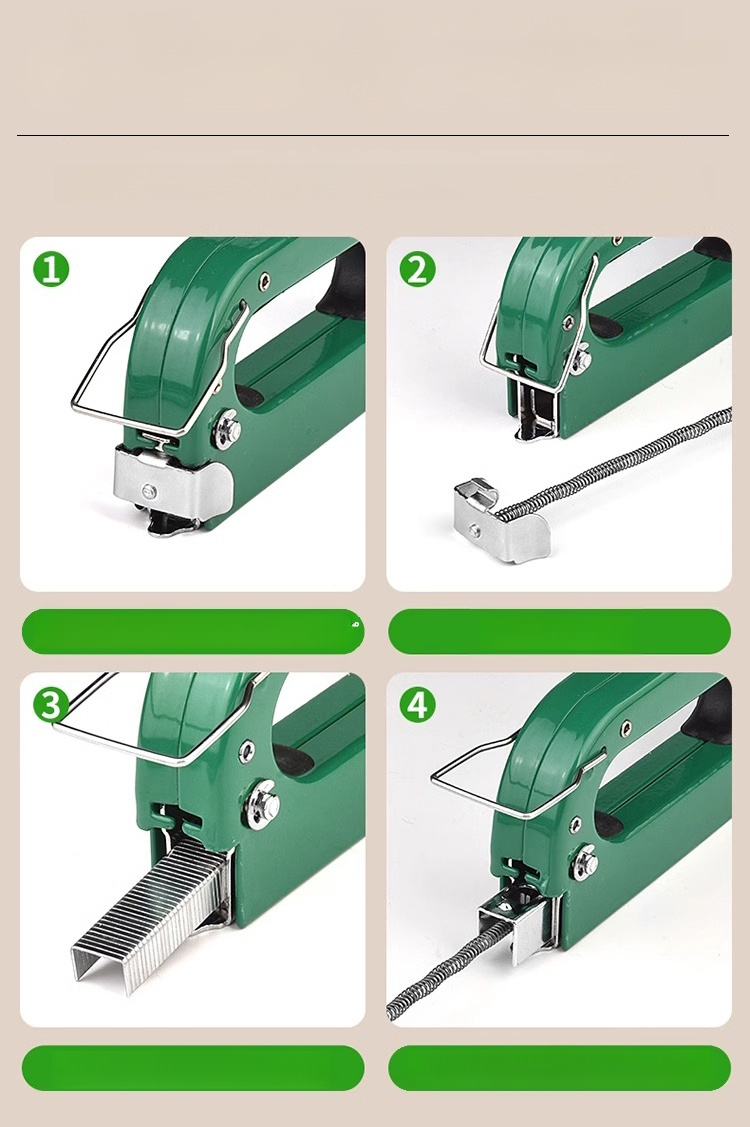 1

2

3

4