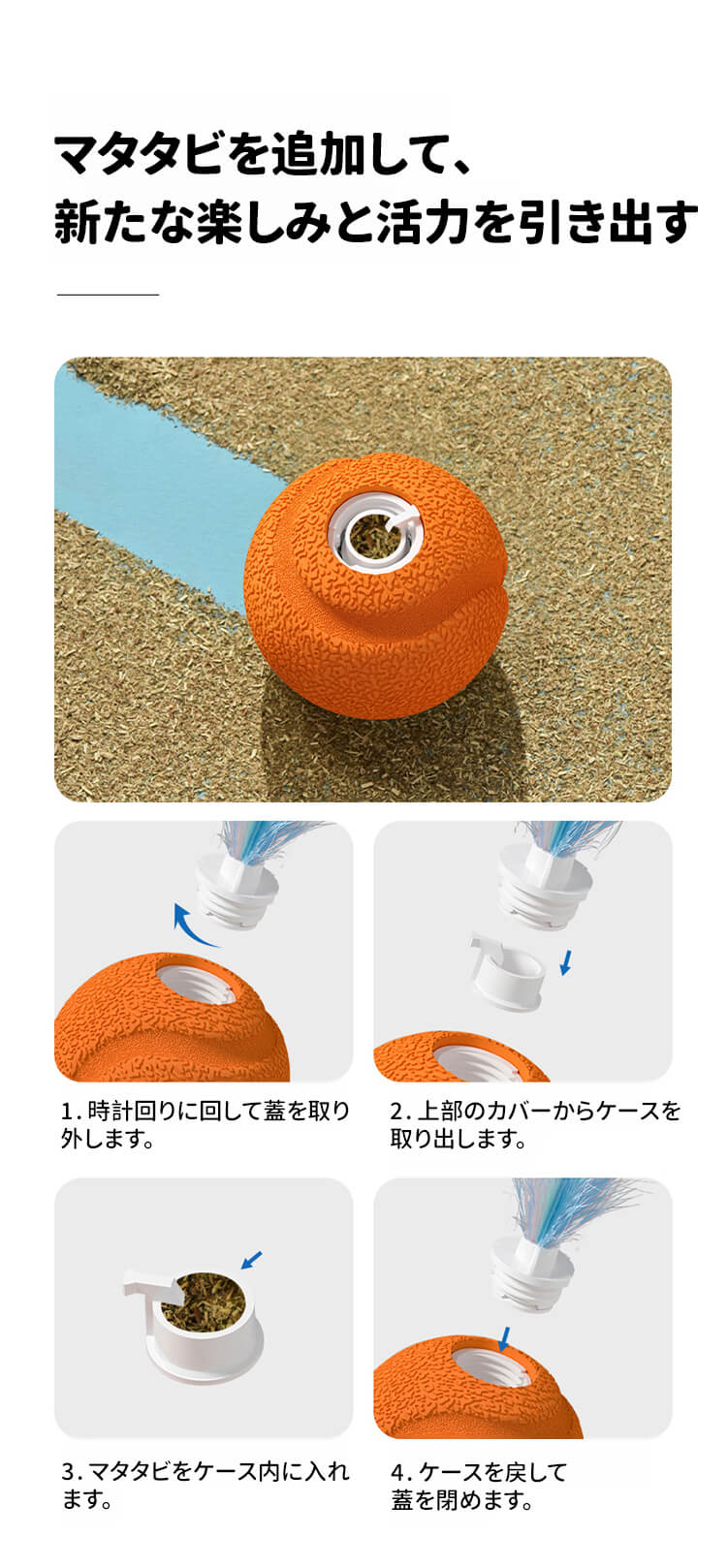 マタタビを追加して、
新たな楽しみと活力を引き出す

1. 時計回りに回して蓋を取り外します。

2. 上部のカバーからケースを取り出します。

3. マタタビをケース内に入れます。

4. ケースを戻して蓋を閉めます。