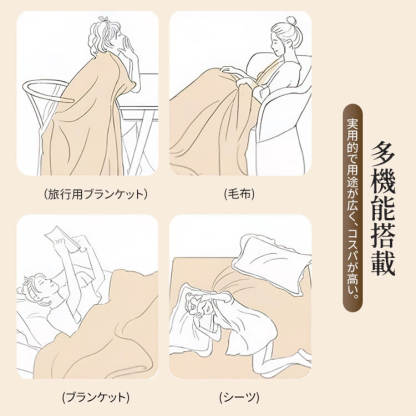 多機能搭載

実用的で用途が広く、コスパが高い。

(旅行用ブランケット)

(毛布)

(ブランケット)

(シーツ)