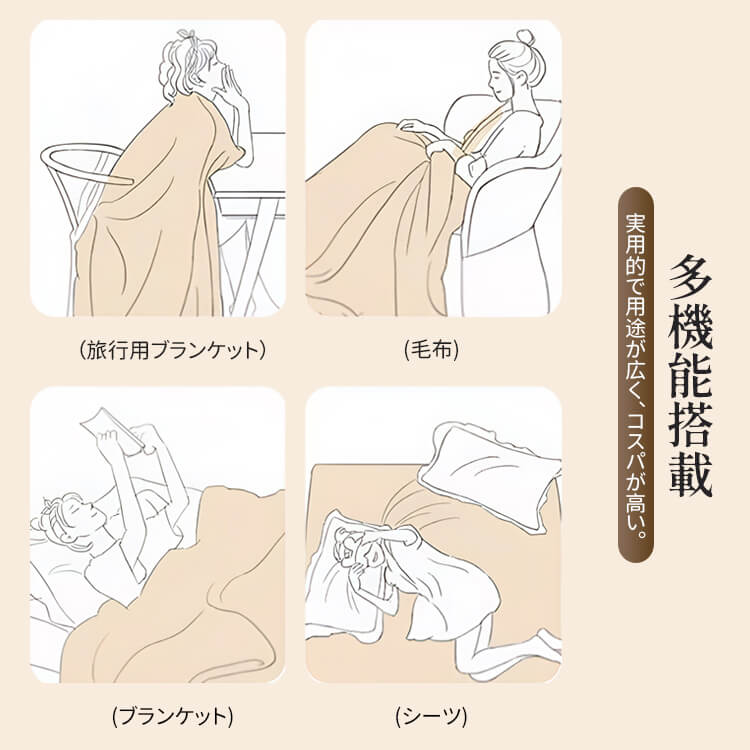 多機能搭載

実用的で用途が広く、コスパが高い。

(旅行用ブランケット)

(毛布)

(ブランケット)

(シーツ)