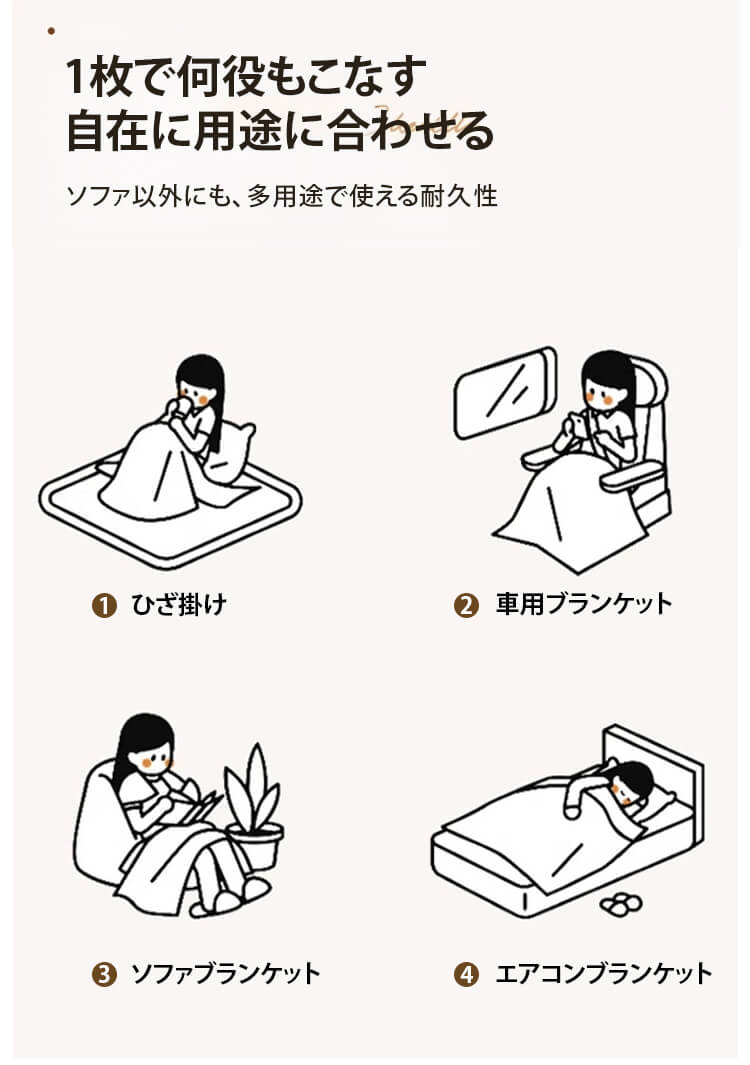 1枚で何役もこなす
自在に用途に合わせる

ソファ以外にも、多用途で使える耐久性

❶ ひざ掛け

❷ 車用ブランケット

❸ ソファブランケット

❹ エアコンブランケット