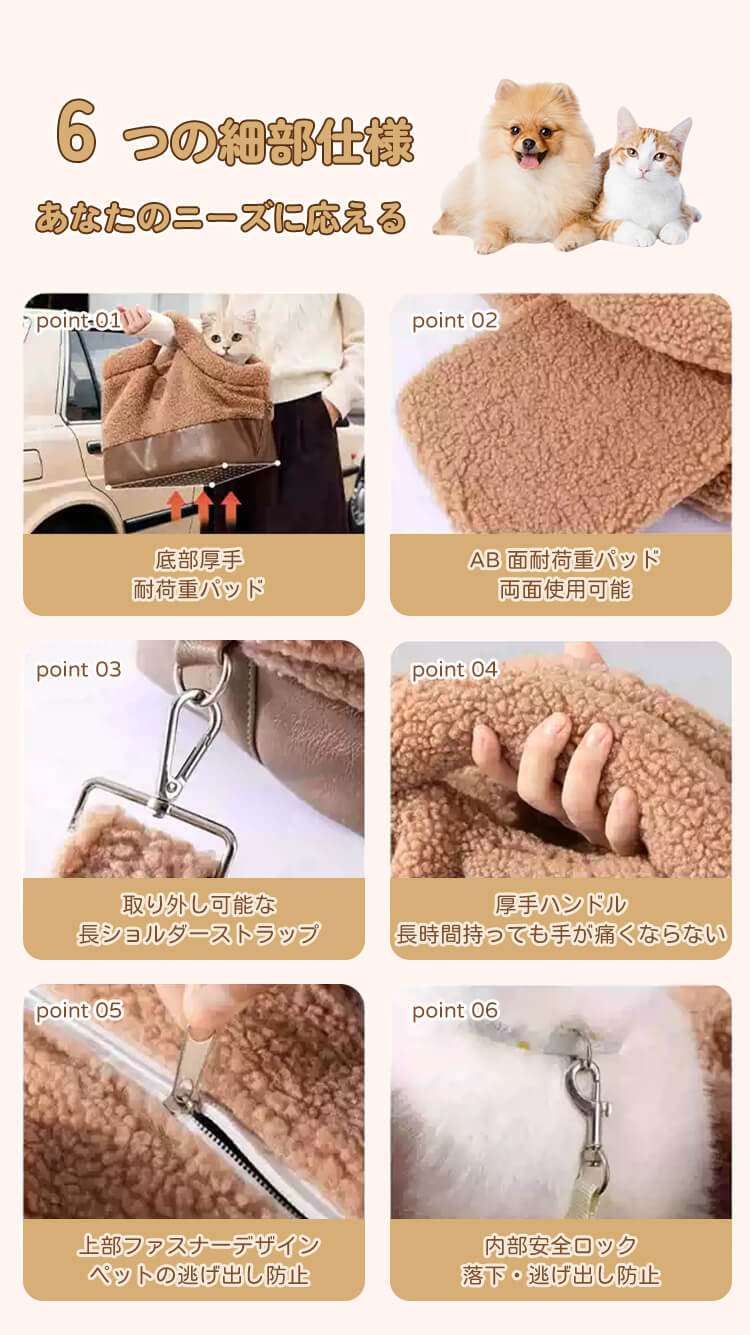 6 つの細部仕様
あなたのニーズに応える

point 01
底部厚手
耐荷重パッド

point 02
AB 面耐荷重パッド
両面使用可能

point 03
取り外し可能な
長ショルダーストラップ

point 04
厚手ハンドル
長時間持っても手が痛くならない

point 05
上部ファスナーデザイン
ペットの逃げ出し防止

point 06
内部安全ロック
落下・逃げ出し防止