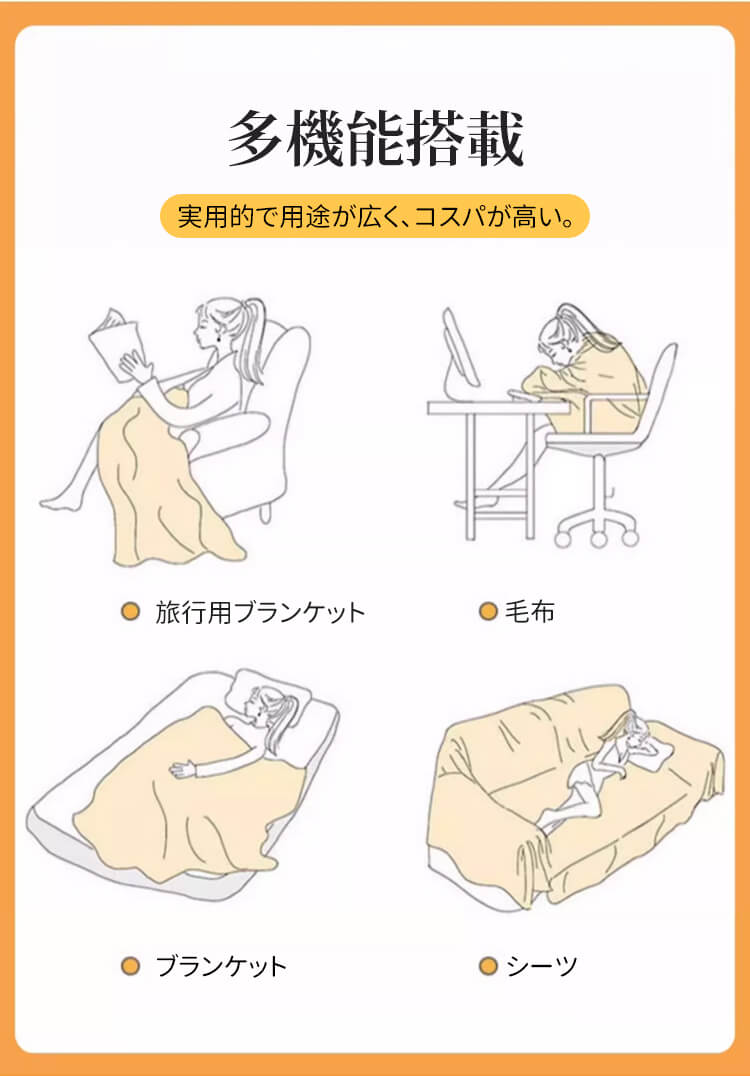 多機能搭載

実用的で用途が広く、コスパが高い。

旅行用ブランケット

毛布

ブランケット

シーツ