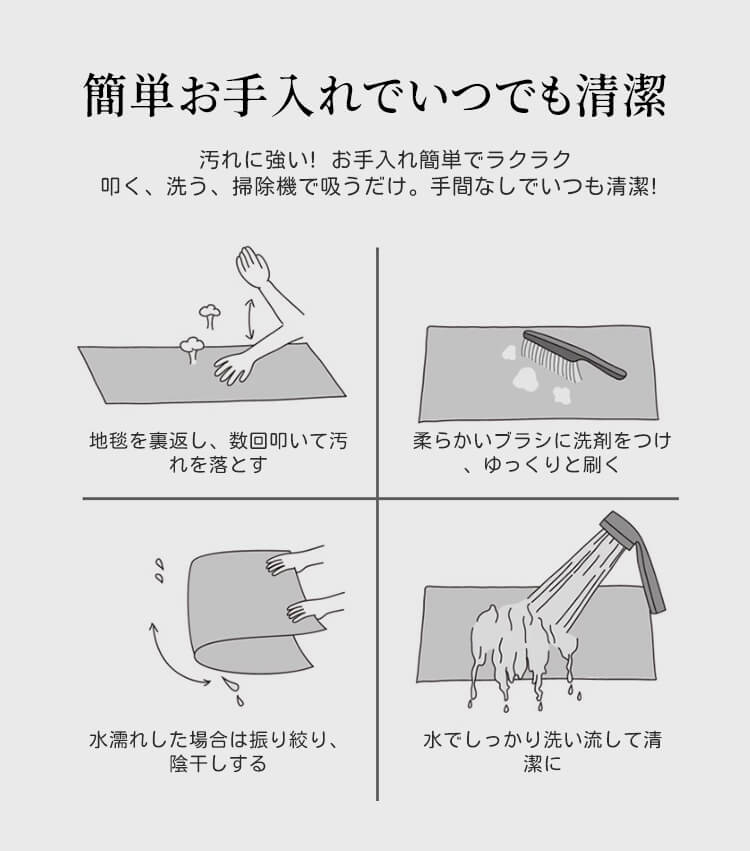 簡単お手入れでいつでも清潔

汚れに強い！ お手入れ簡単でラクラク
叩く、洗う、掃除機で吸うだけ。手間なしでいつも清潔！

地毯を裏返し、数回叩いて汚れを落とす

柔らかいブラシに洗剤をつけ、ゆっくりと刷く

水濡れした場合は振り絞り、陰干しする

水でしっかり洗い流して清潔に