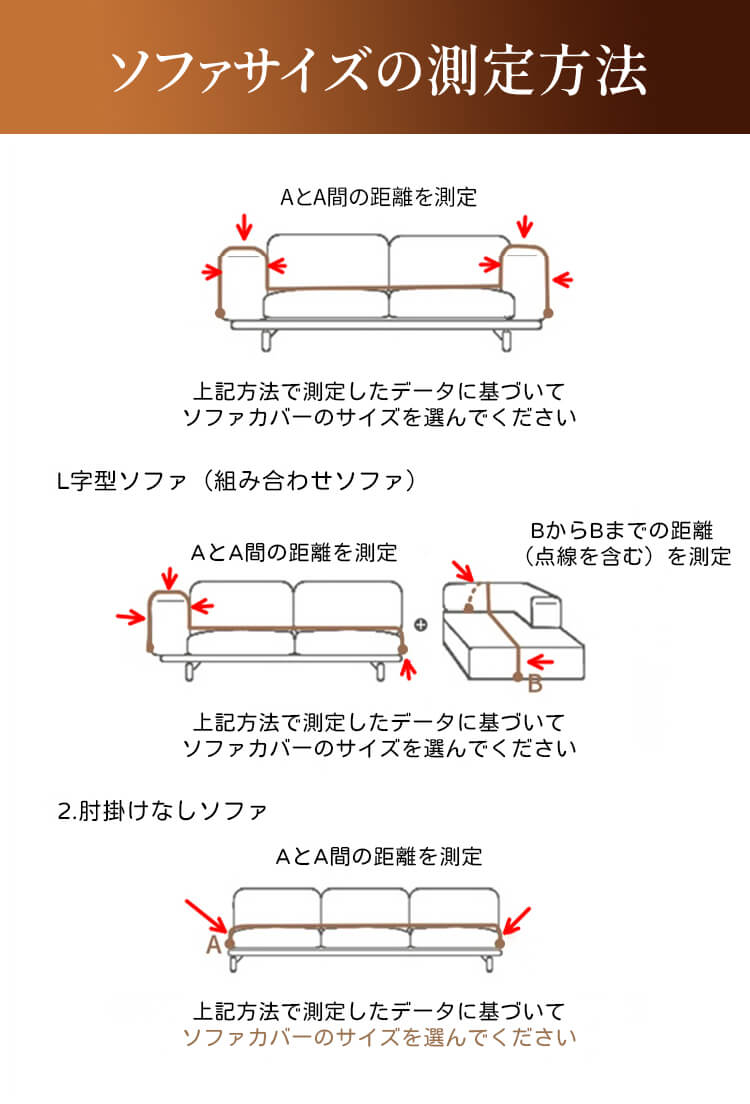 ソファサイズの測定方法

AとA間の距離を測定

上記方法で測定したデータに基づいて
ソファカバーのサイズを選んでください

L字型ソファ（組み合わせソファ）

AとA間の距離を測定

BからBまでの距離
（点線を含む）を測定

B

上記方法で測定したデータに基づいて
ソファカバーのサイズを選んでください

2.肘掛けなしソファ

AとA間の距離を測定

A

上記方法で測定したデータに基づいて
ソファカバーのサイズを選んでください