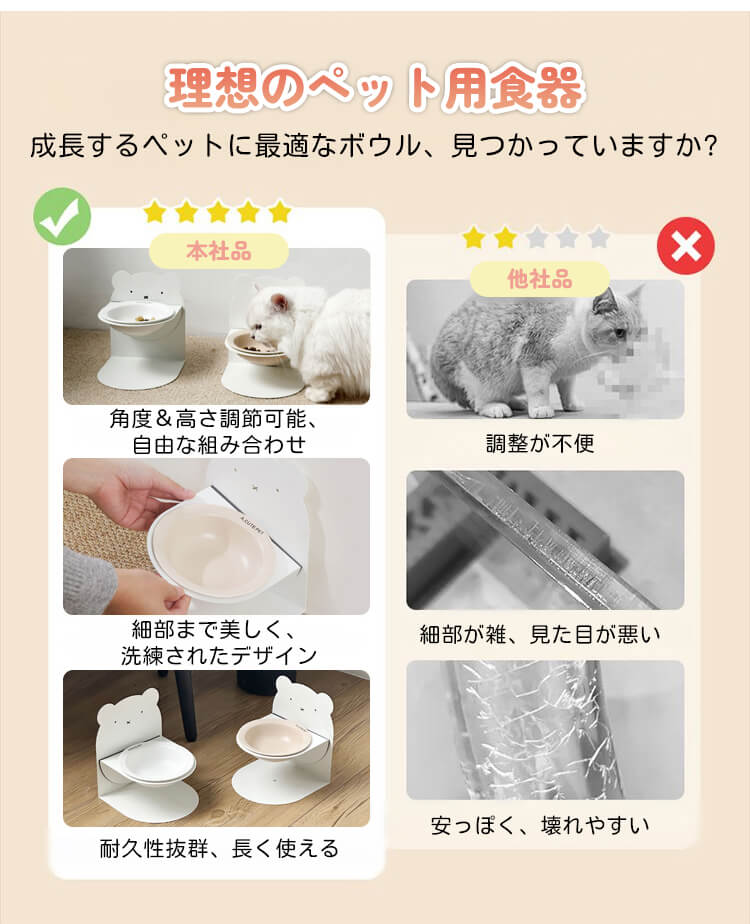 理想のペット用食器

成長するペットに最適なボウル、見つかっていますか?

本社品

角度＆高さ調節可能、自由な組み合わせ

細部まで美しく、洗練されたデザイン

耐久性抜群、長く使える

他社品

調整が不便

細部が雑、見た目が悪い

安っぽく、壊れやすい