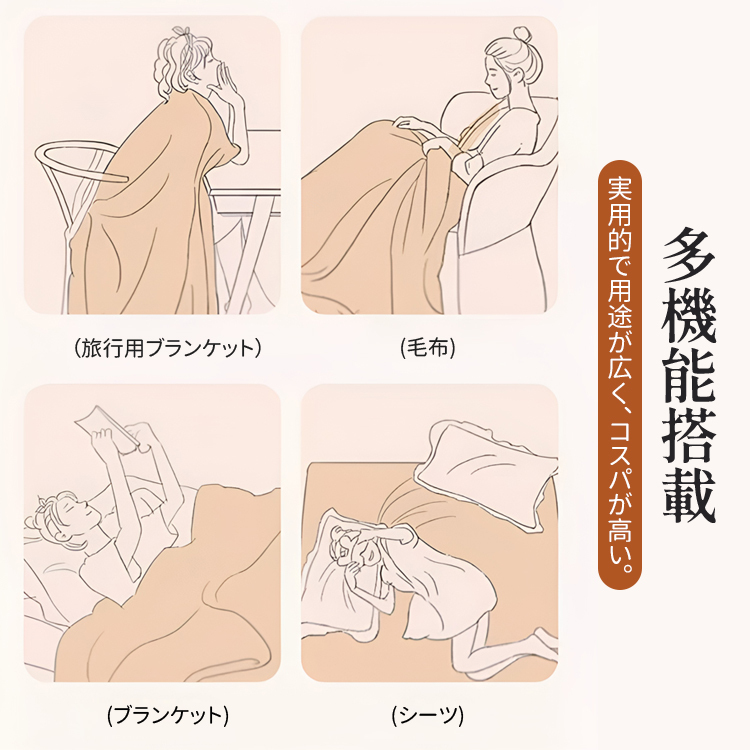 多機能搭載

実用的で用途が広く、コスパが高い。

(旅行用ブランケット)

(毛布)

(ブランケット)

(シーツ)