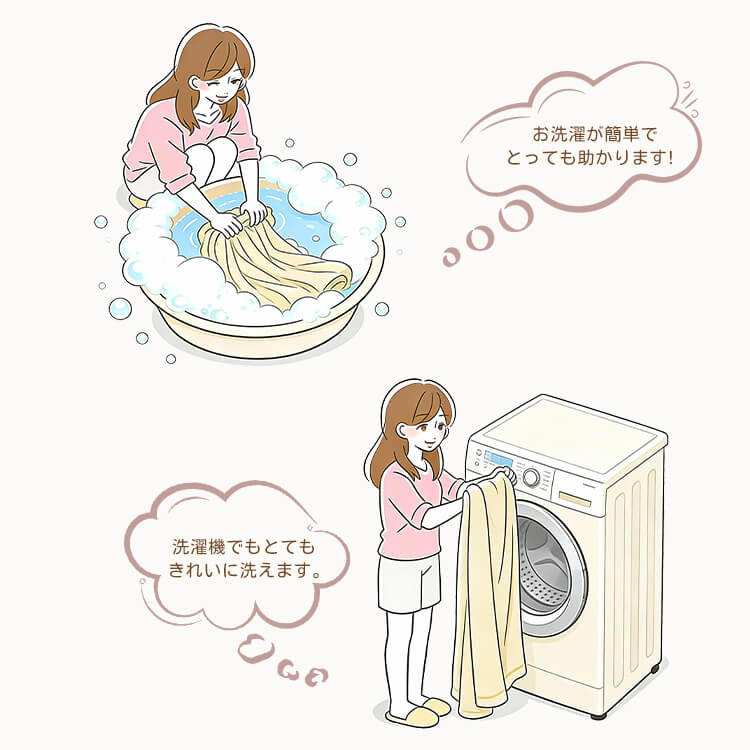 お洗濯が簡単で
とっても助かります!

洗濯機でもとても
きれいに洗えます。