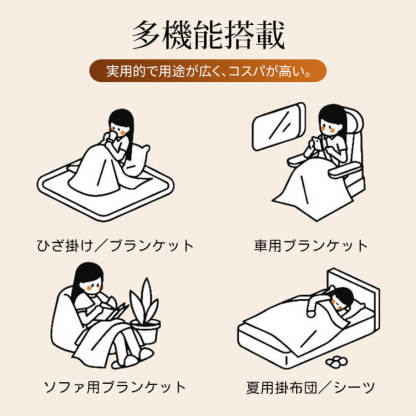 多機能搭載

実用的で用途が広く、コスパが高い。

ひざ掛け／ブランケット

車用ブランケット

ソファ用ブランケット

夏用掛布団／シーツ