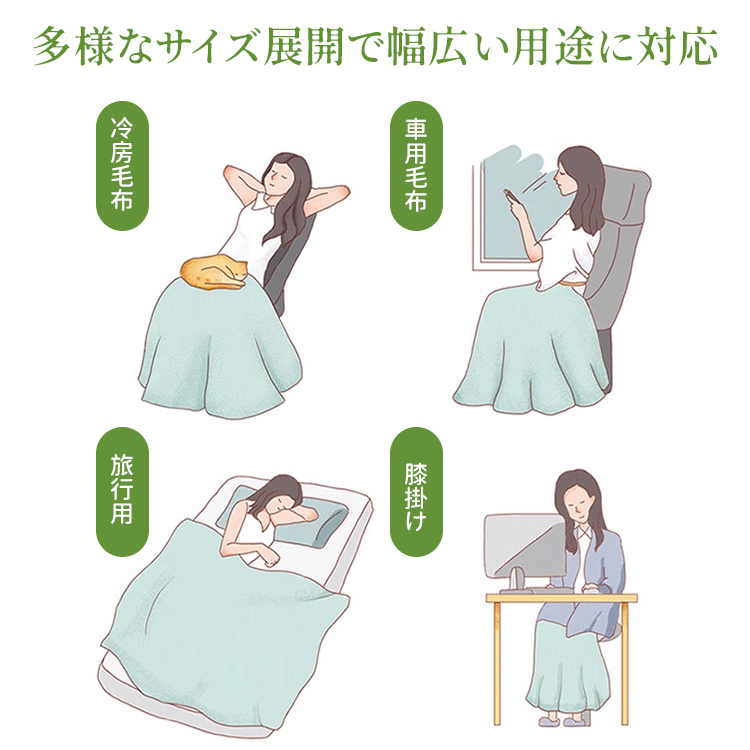 多様なサイズ展開で幅広い用途に対応

冷房毛布

車用毛布

旅行用

膝掛け