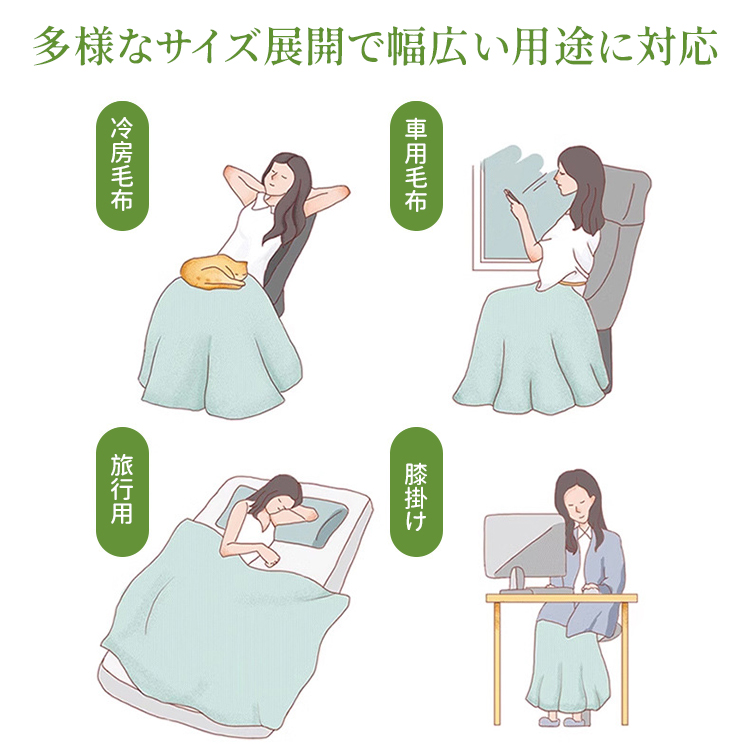 多様なサイズ展開で幅広い用途に対応

冷房毛布

車用毛布

旅行用

膝掛け