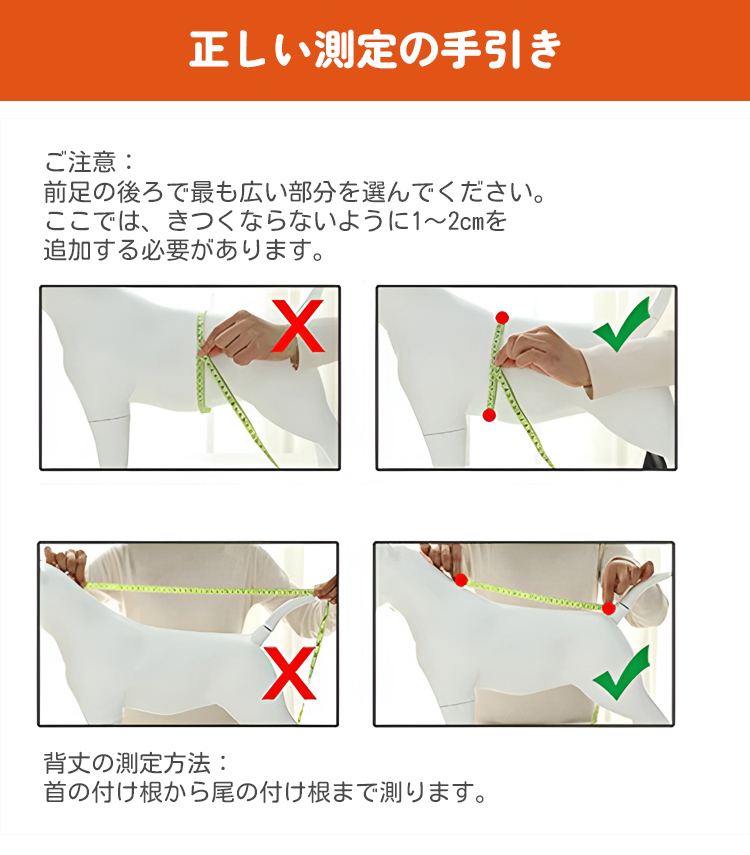 正しい測定の手引き

ご注意：
前足の後ろで最も広い部分を選んでください。
ここでは、きつくならないように1～2cmを
追加する必要があります。

背丈の測定方法：
首の付け根から尾の付け根まで測ります。