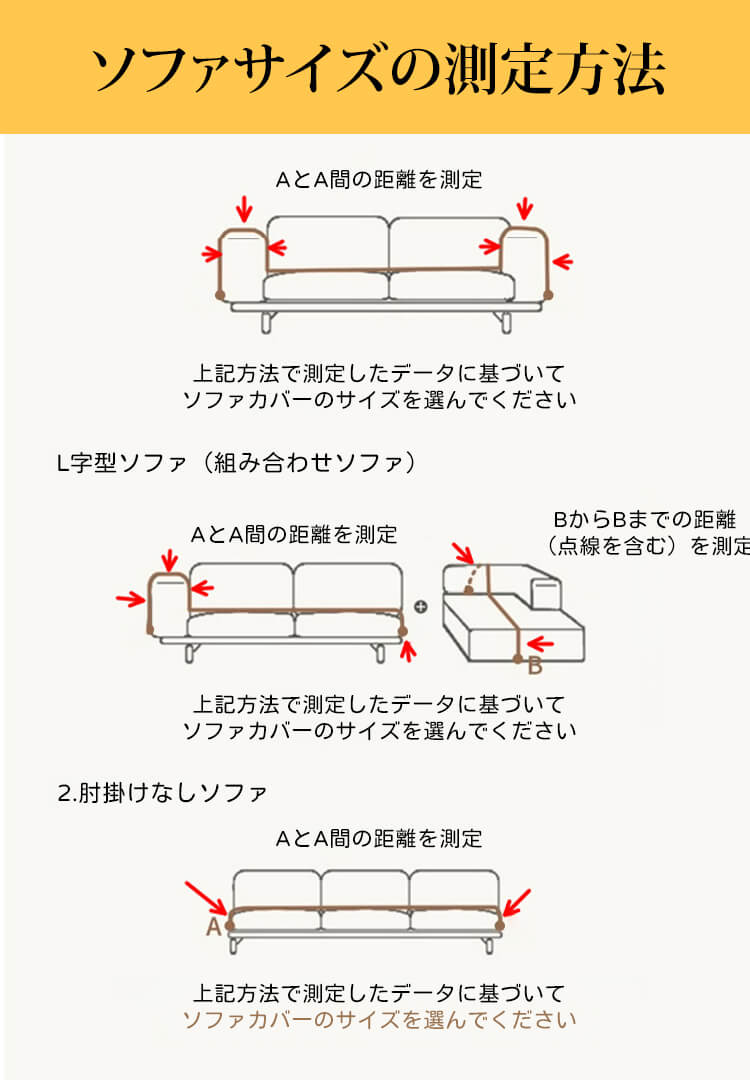 ソファサイズの測定方法

AとA間の距離を測定

上記方法で測定したデータに基づいて
ソファカバーのサイズを選んでください

L字型ソファ（組み合わせソファ）

AとA間の距離を測定

BからBまでの距離
（点線を含む）を測定

B

上記方法で測定したデータに基づいて
ソファカバーのサイズを選んでください

2.肘掛けなしソファ

AとA間の距離を測定

A

上記方法で測定したデータに基づいて
ソファカバーのサイズを選んでください