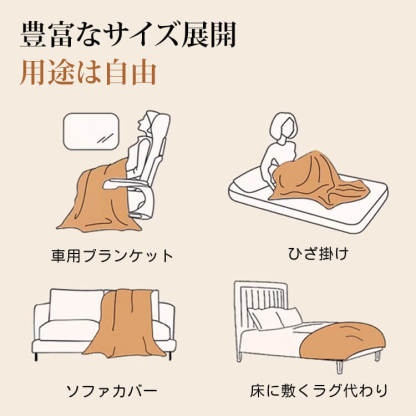 豊富なサイズ展開
用途は自由

車用ブランケット

ひざ掛け

ソファカバー

床に敷くラグ代わり