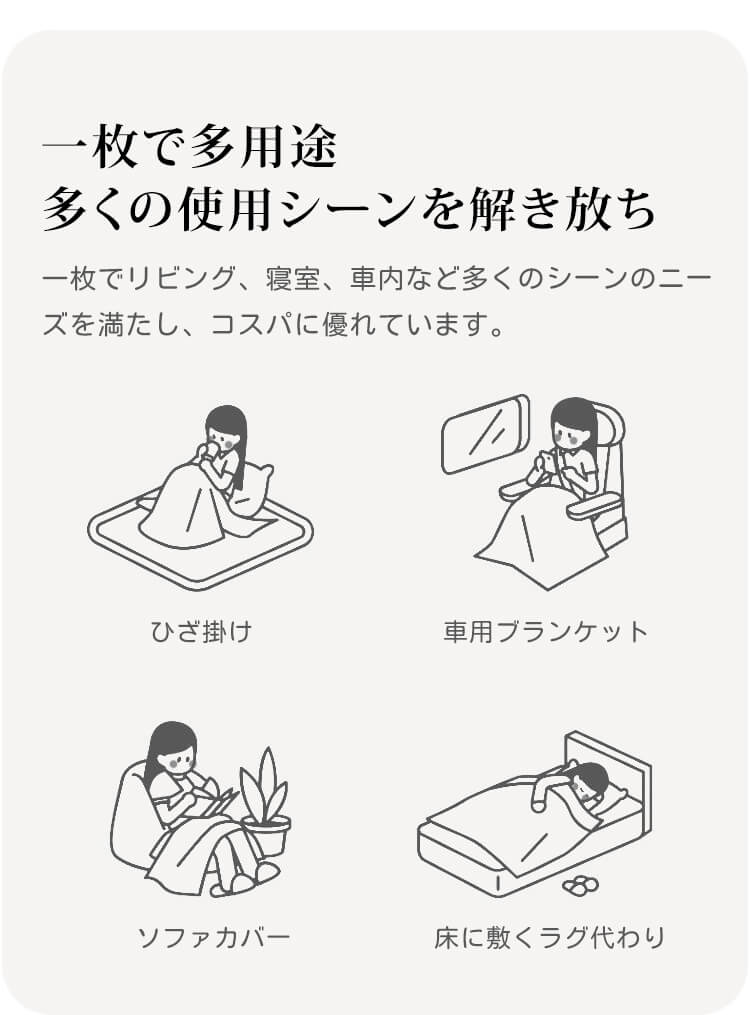 一枚で多用途
多くの使用シーンを解き放ち

一枚でリビング、寝室、車内など多くのシーンのニーズを満たし、コスパに優れています。

ひざ掛け

車用ブランケット

ソファカバー

床に敷くラグ代わり