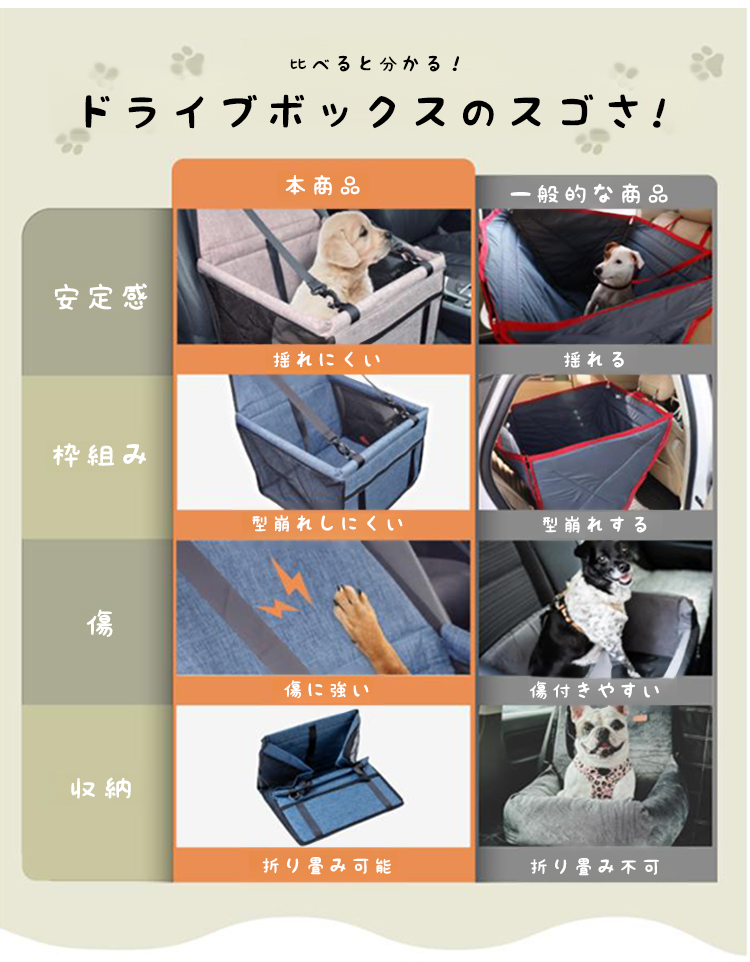 比べると分かる！
ドライブボックスのスゴさ！

| | 本商品 | 一般的な商品 |
|---|---|---|
| 安定感 | 揺れにくい | 揺れる |
| 枠組み | 型崩れしにくい | 型崩れする |
| 傷 | 傷に強い | 傷付きやすい |
| 収納 | 折り畳み可能 | 折り畳み不可 |