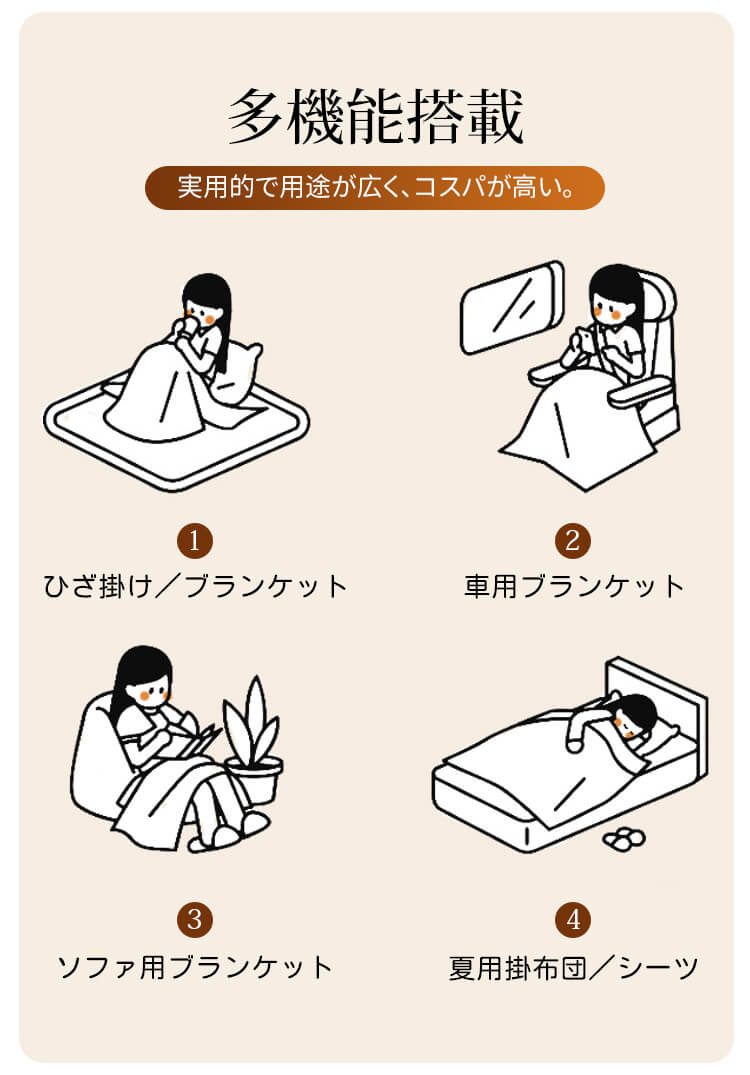 多機能搭載

実用的で用途が広く、コスパが高い。

1
ひざ掛け／ブランケット

2
車用ブランケット

3
ソファ用ブランケット

4
夏用掛布団／シーツ