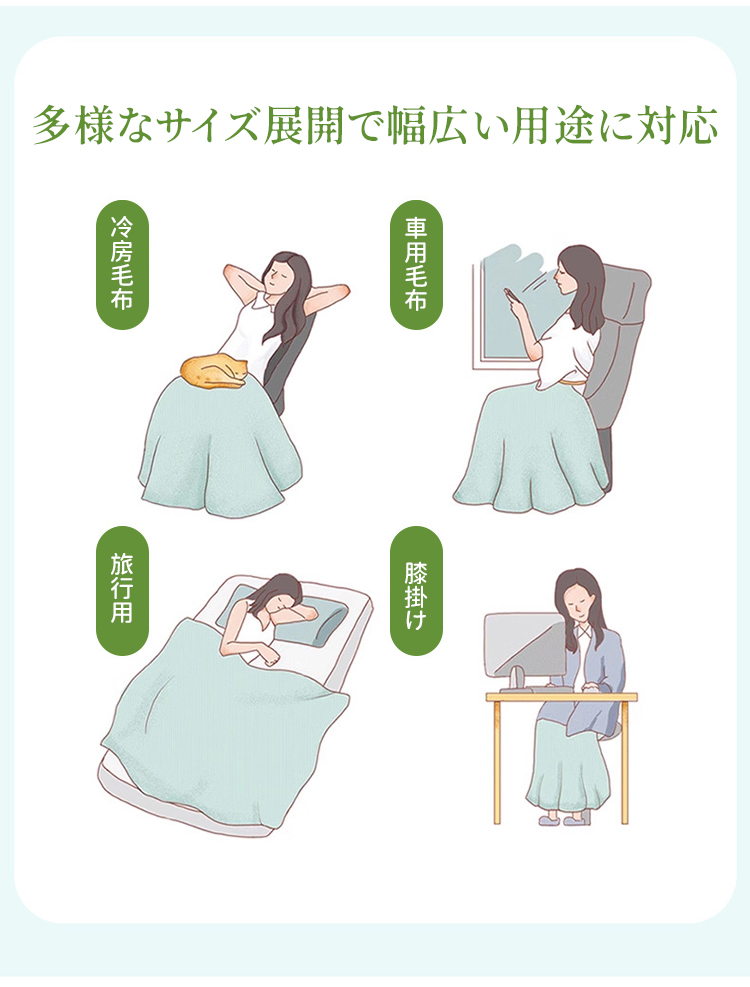 多様なサイズ展開で幅広い用途に対応

冷房毛布

車用毛布

旅行用

膝掛け