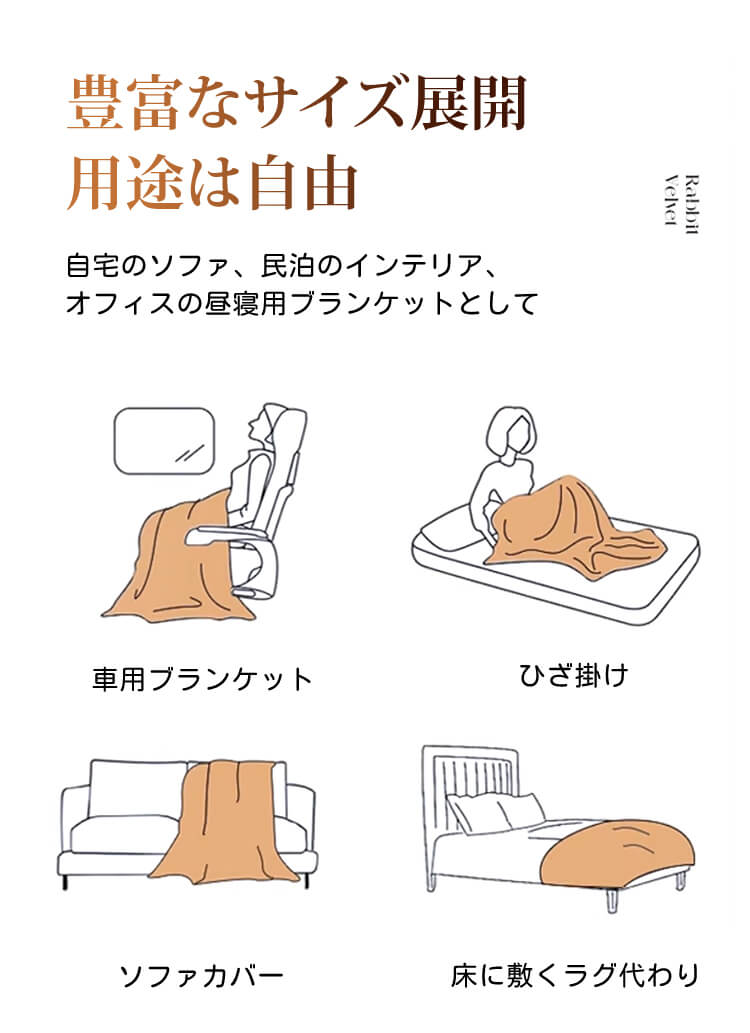 豊富なサイズ展開
用途は自由

Rabbit Velvet

自宅のソファ、民泊のインテリア、
オフィスの昼寝用ブランケットとして

車用ブランケット

ひざ掛け

ソファカバー

床に敷くラグ代わり