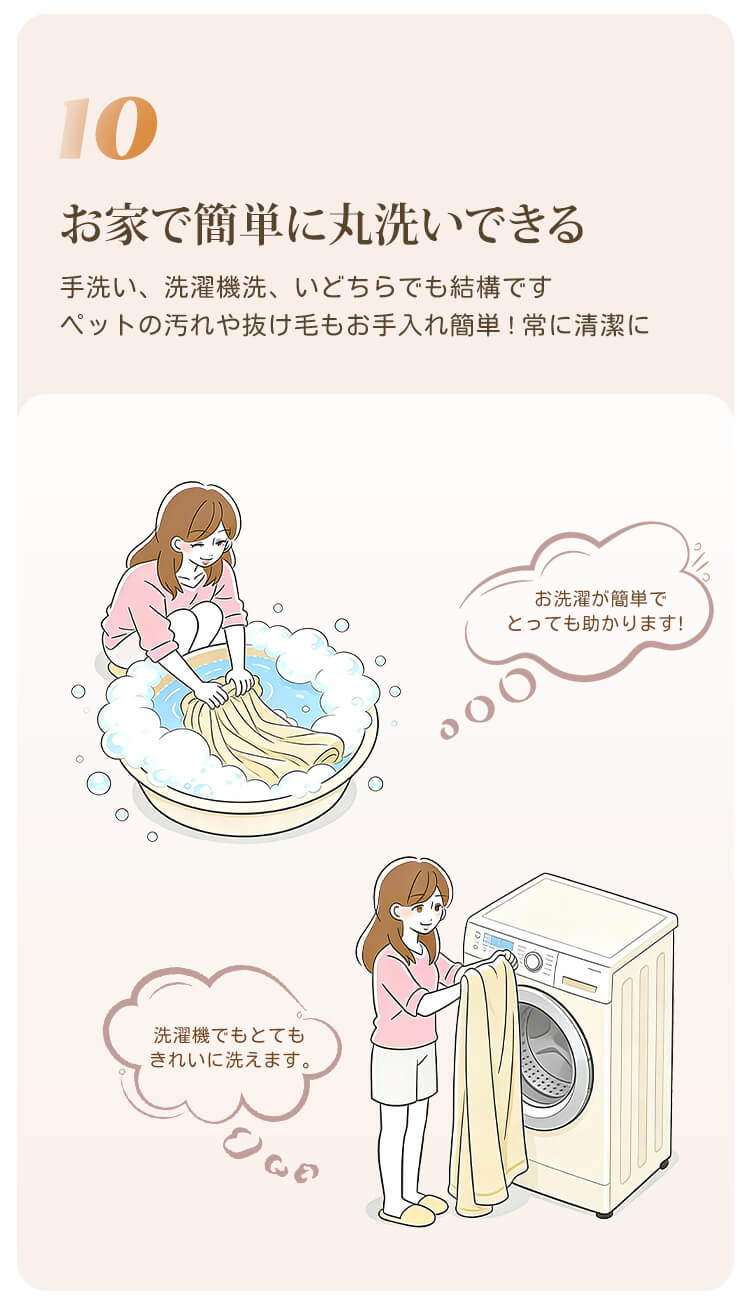 10

お家で簡単に丸洗いできる

手洗い、洗濯機洗、いどちらでも結構です
ペットの汚れや抜け毛もお手入れ簡単！常に清潔に

お洗濯が簡単で
とっても助かります!

洗濯機でもとても
きれいに洗えます。