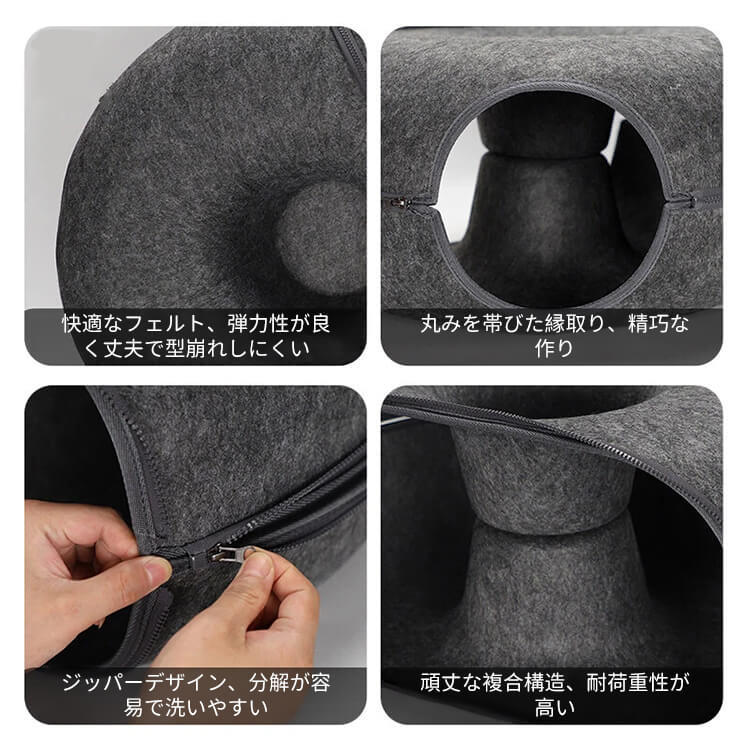 快適なフェルト、弾力性が良く丈夫で型崩れしにくい

丸みを帯びた縁取り、精巧な作り

ジッパーデザイン、分解が容易で洗いやすい

頑丈な複合構造、耐荷重性が高い