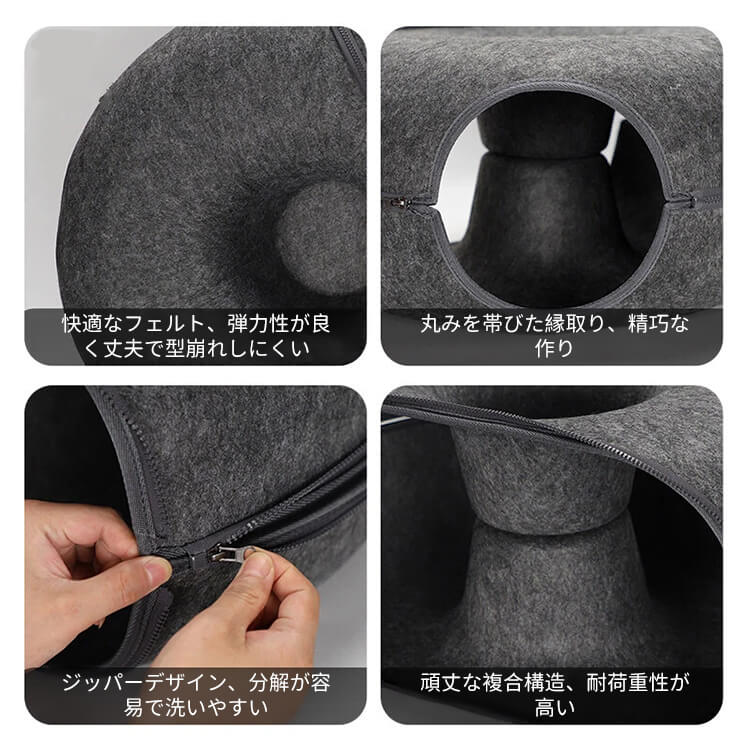 快適なフェルト、弾力性が良く丈夫で型崩れしにくい

丸みを帯びた縁取り、精巧な作り

ジッパーデザイン、分解が容易で洗いやすい

頑丈な複合構造、耐荷重性が高い