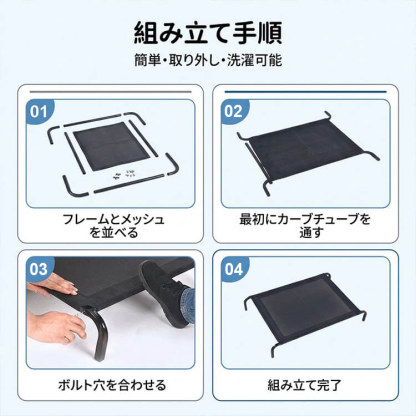 組み立て手順

簡単・取り外し・洗濯可能

01

フレームとメッシュを並べる

02

最初にカーブチューブを通す

03

ボルト穴を合わせる

04

組み立て完了