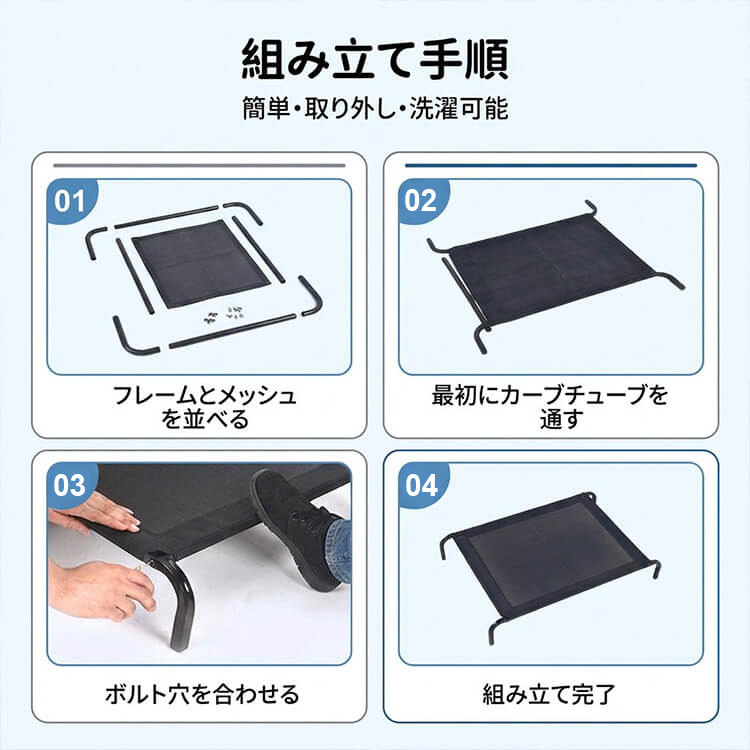 組み立て手順

簡単・取り外し・洗濯可能

01

フレームとメッシュを並べる

02

最初にカーブチューブを通す

03

ボルト穴を合わせる

04

組み立て完了