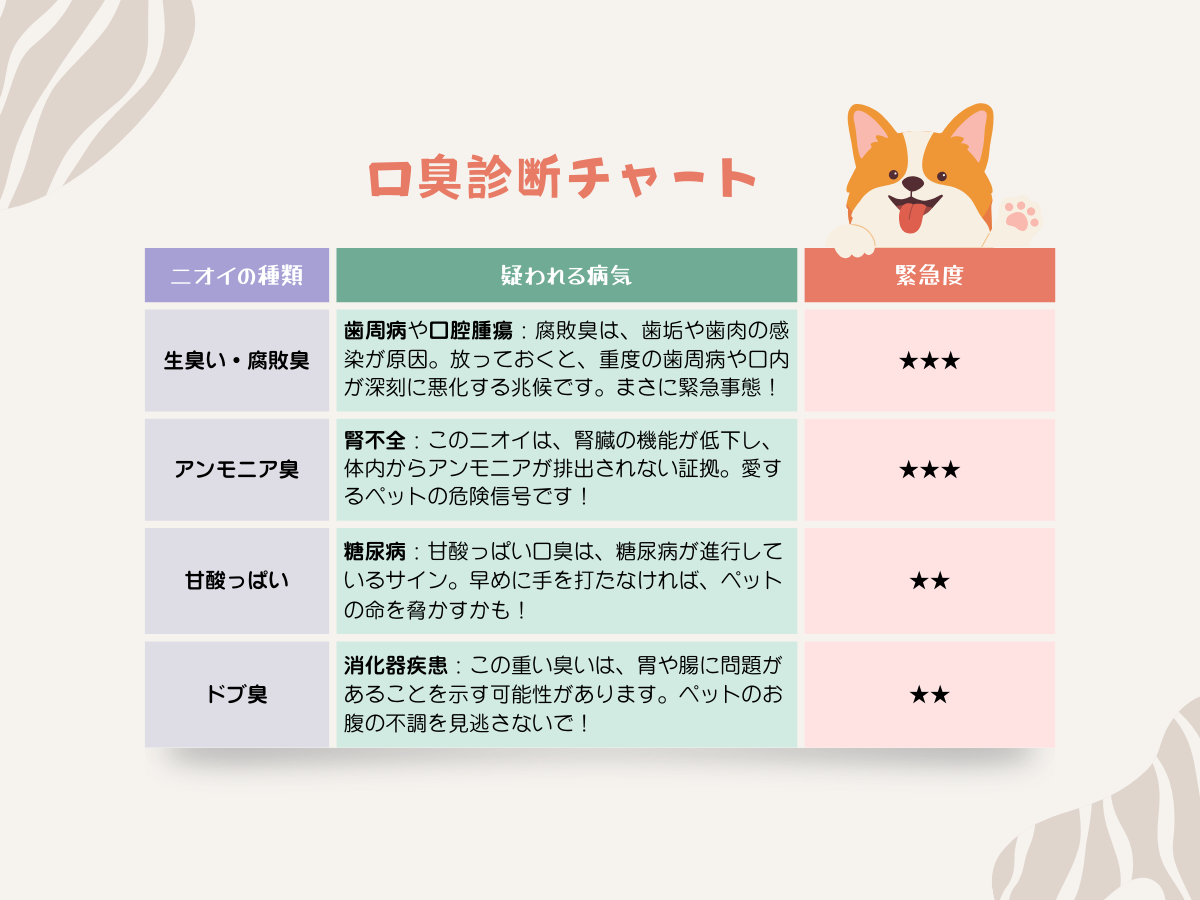 口臭診断チャート

| ニオイの種類 | 疑われる病気 | 緊急度 |
|---|---|---|
| 生臭い・腐敗臭 | 歯周病や口腔腫瘍：腐敗臭は、歯垢や歯肉の感染が原因。放っておくと、重度の歯周病や口内が深刻に悪化する兆候です。まさに緊急事態！ | ★★★ |
| アンモニア臭 | 腎不全：このニオイは、腎臓の機能が低下し、体内からアンモニアが排出されない証拠。愛するペットの危険信号です！ | ★★★ |
| 甘酸っぱい | 糖尿病：甘酸っぱい口臭は、糖尿病が進行しているサイン。早めに手を打たなければ、ペットの命を脅かすかも！ | ★★ |
| ドブ臭 | 消化器疾患：この重い臭いは、胃や腸に問題があることを示す可能性があります。ペットのお腹の不調を見逃さないで！ | ★★ |